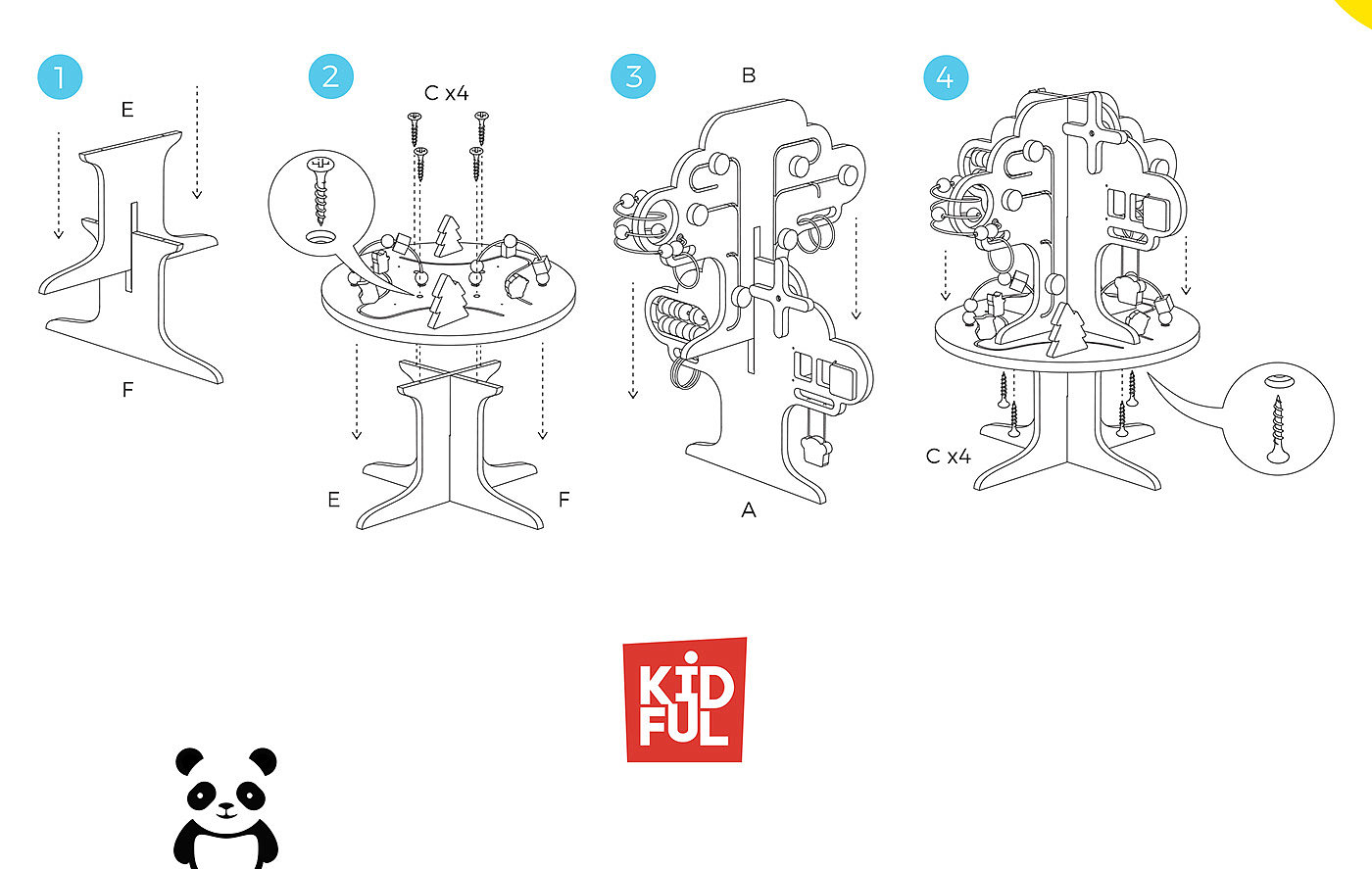 1
E
F

2
C x4
E
F

3
B
A

4
C x4

KID
FUL