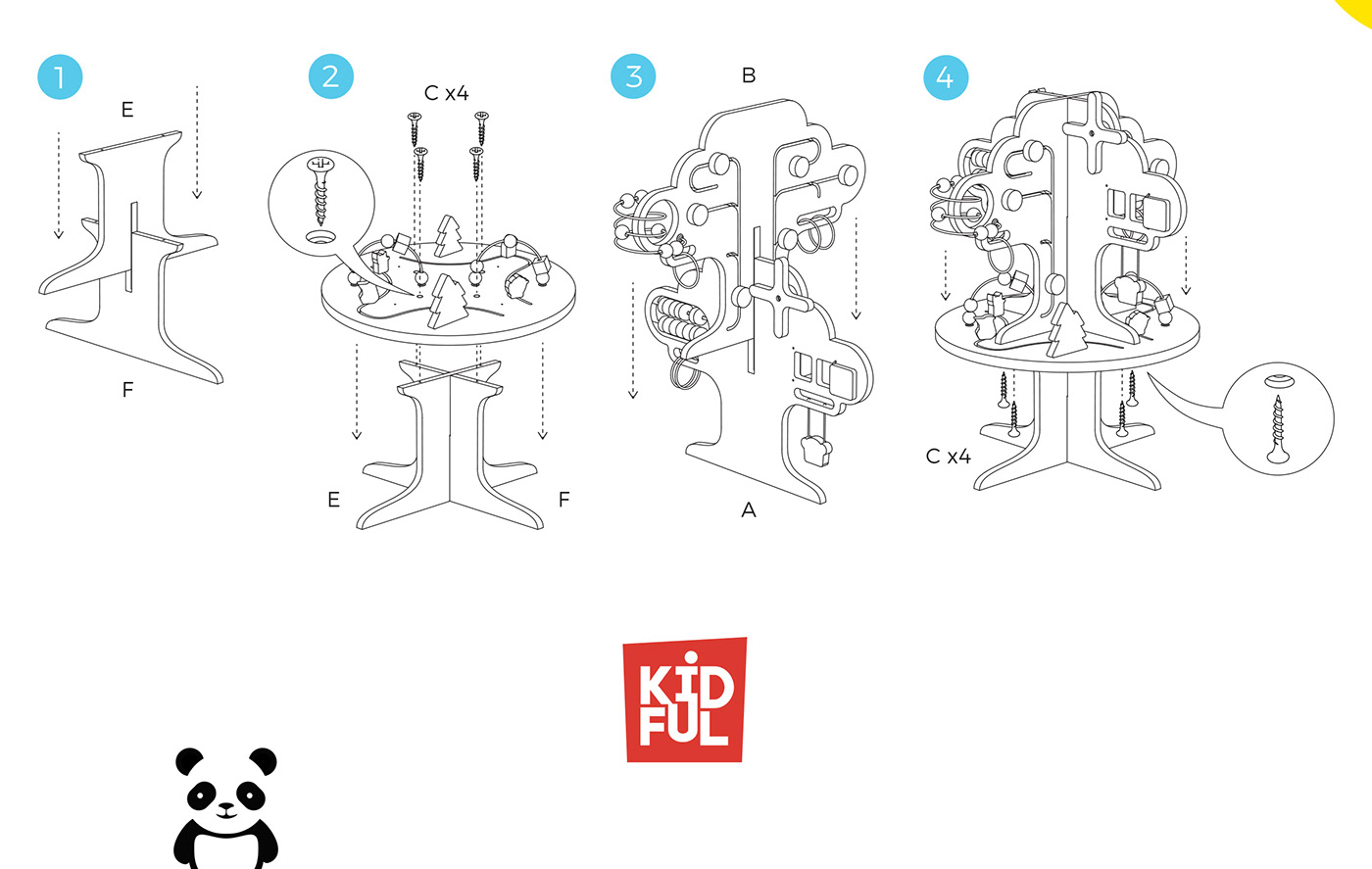 1
E
F

2
C x4
E
F

3
B
A

4
C x4

KID FUL