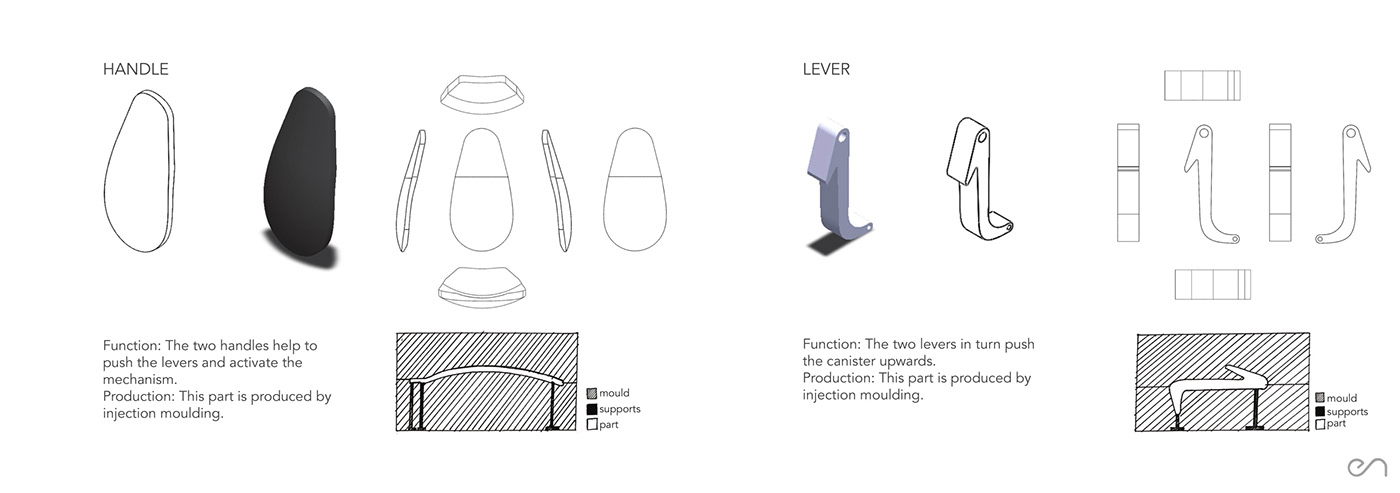 HANDLE

Function: The two handles help to push the levers and activate the mechanism.
Production: This part is produced by injection moulding.

mould
supports
part

LEVER

Function: The two levers in turn push the canister upwards.
Production: This part is produced by injection moulding.

mould
supports
part