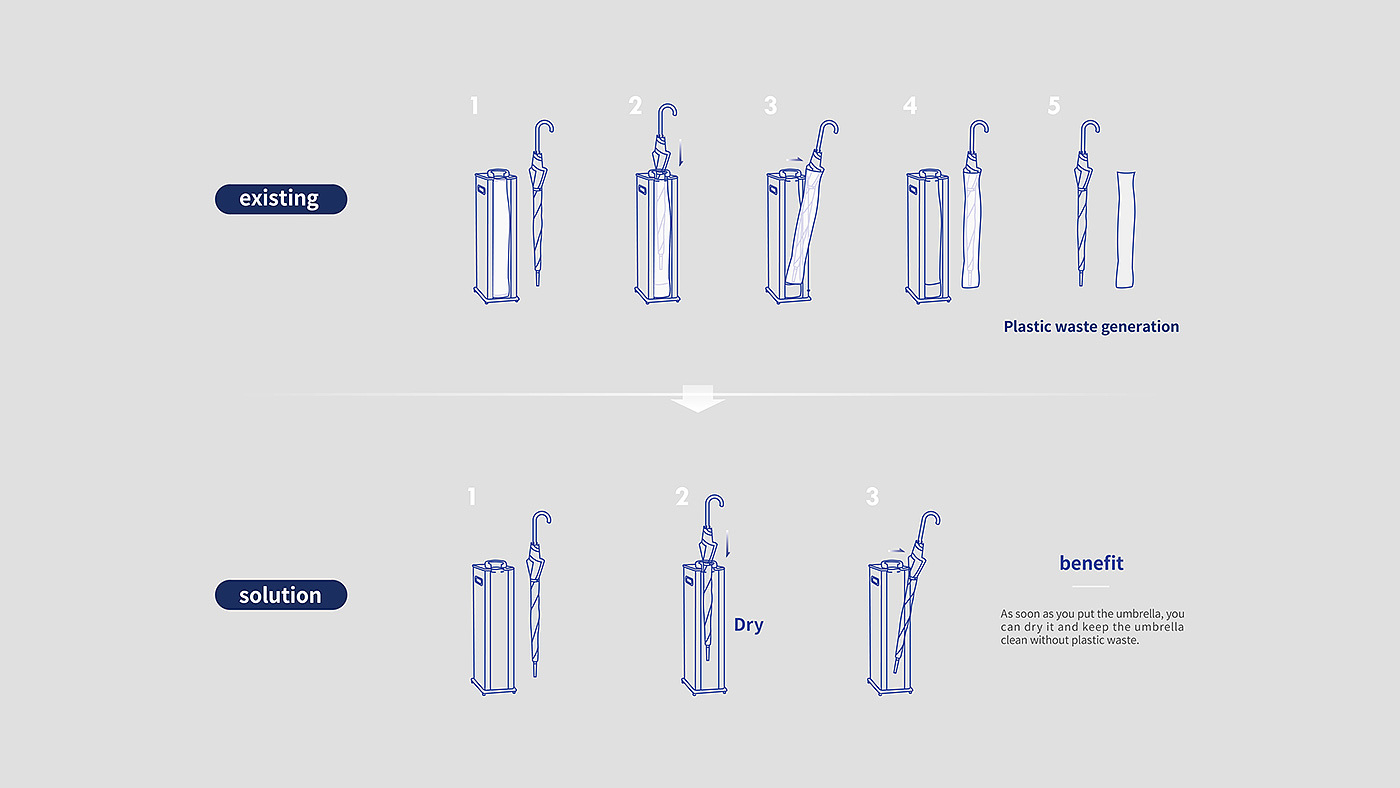 existing

1

2

3

4

5

Plastic waste generation

solution

1

2

Dry

3

benefit

As soon as you put the umbrella, you can dry it and keep the umbrella clean without plastic waste.