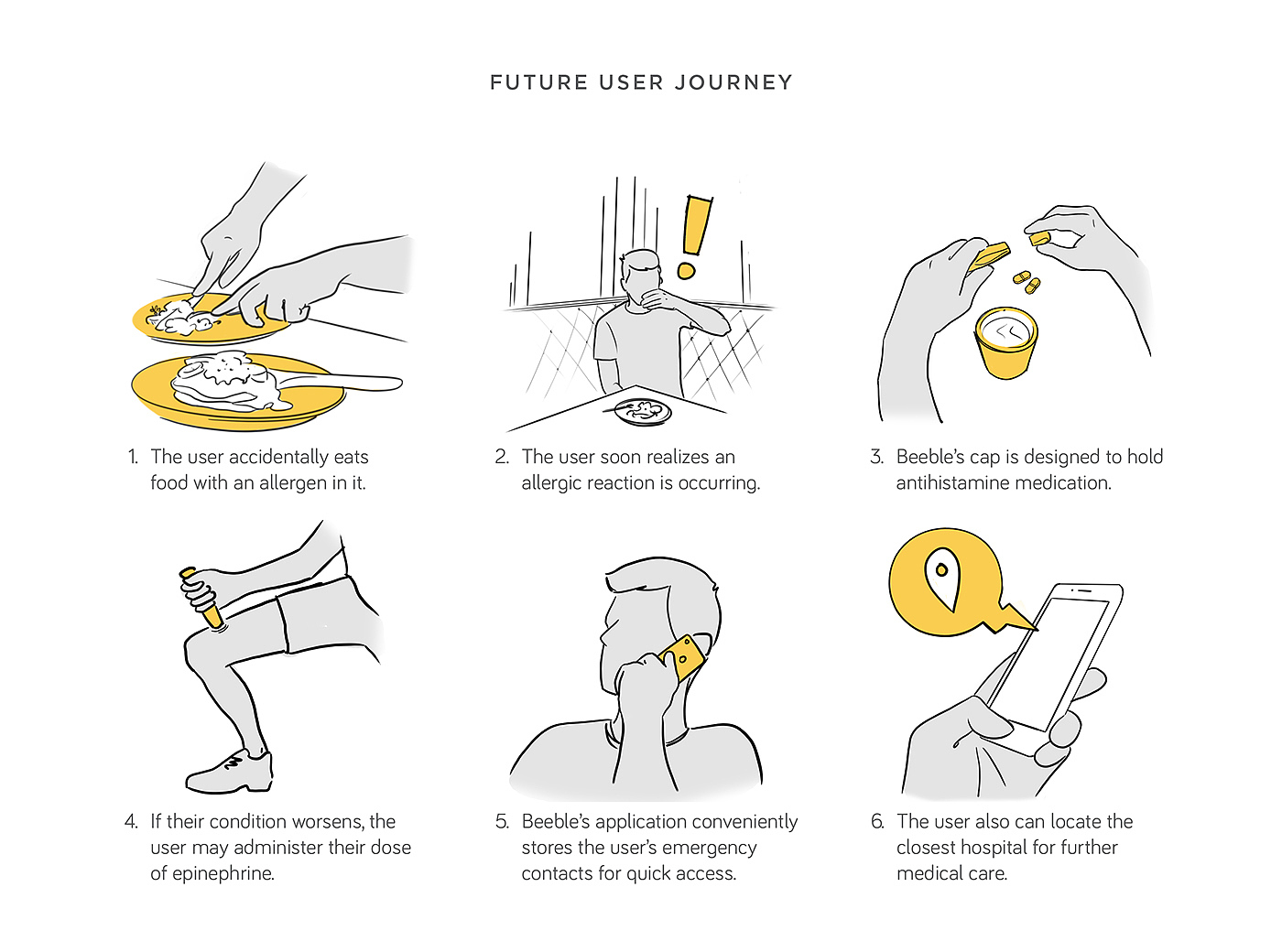 FUTURE USER JOURNEY

1. The user accidentally eats food with an allergen in it.

2. The user soon realizes an allergic reaction is occurring.

3. Beeble's cap is designed to hold antihistamine medication.

4. If their condition worsens, the user may administer their dose of epinephrine.

5. Beeble's application conveniently stores the user's emergency contacts for quick access.

6. The user also can locate the closest hospital for further medical care.