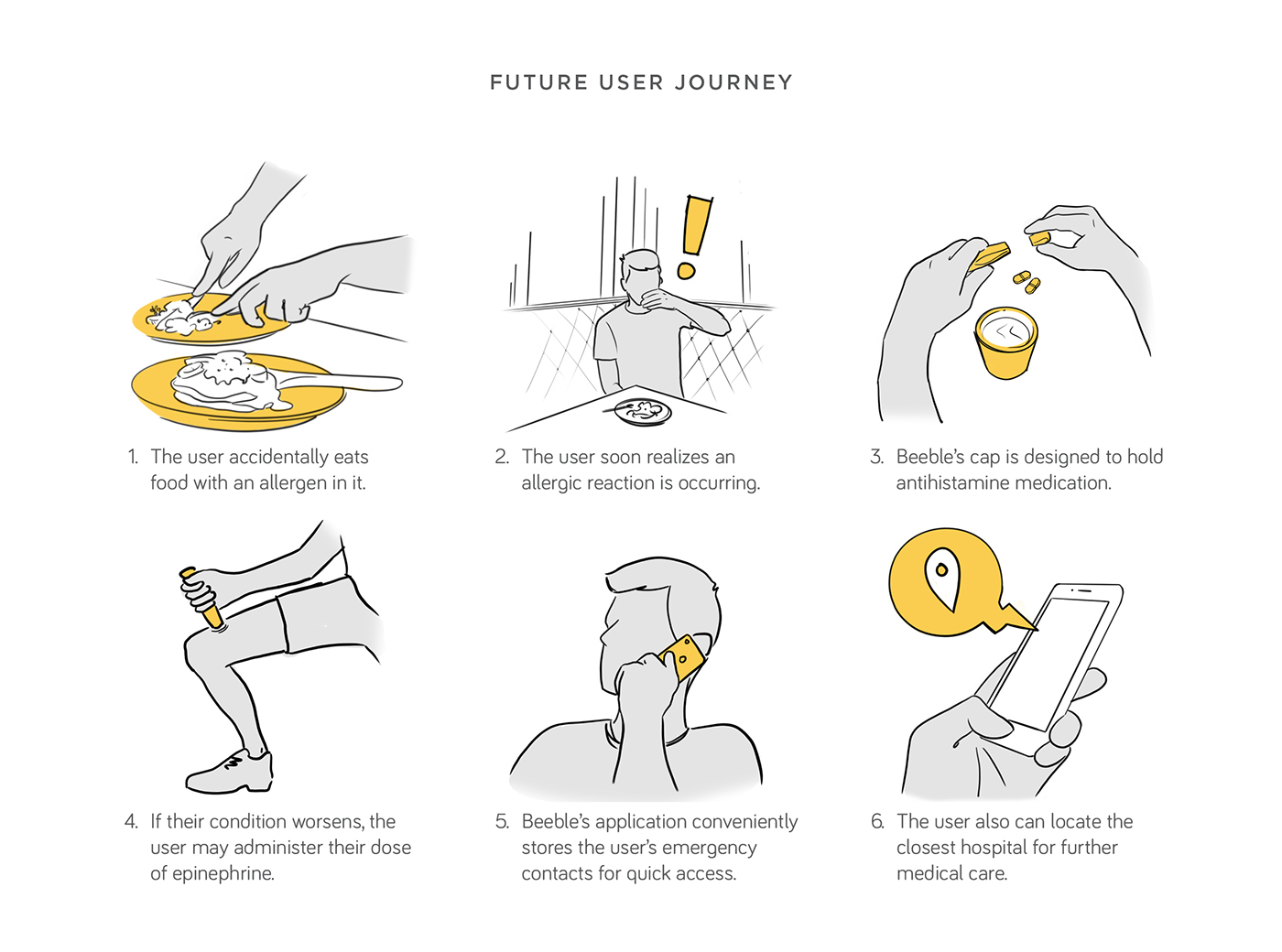 FUTURE USER JOURNEY

1. The user accidentally eats food with an allergen in it.

2. The user soon realizes an allergic reaction is occurring.

3. Beeble's cap is designed to hold antihistamine medication.

4. If their condition worsens, the user may administer their dose of epinephrine.

5. Beeble's application conveniently stores the user's emergency contacts for quick access.

6. The user also can locate the closest hospital for further medical care.