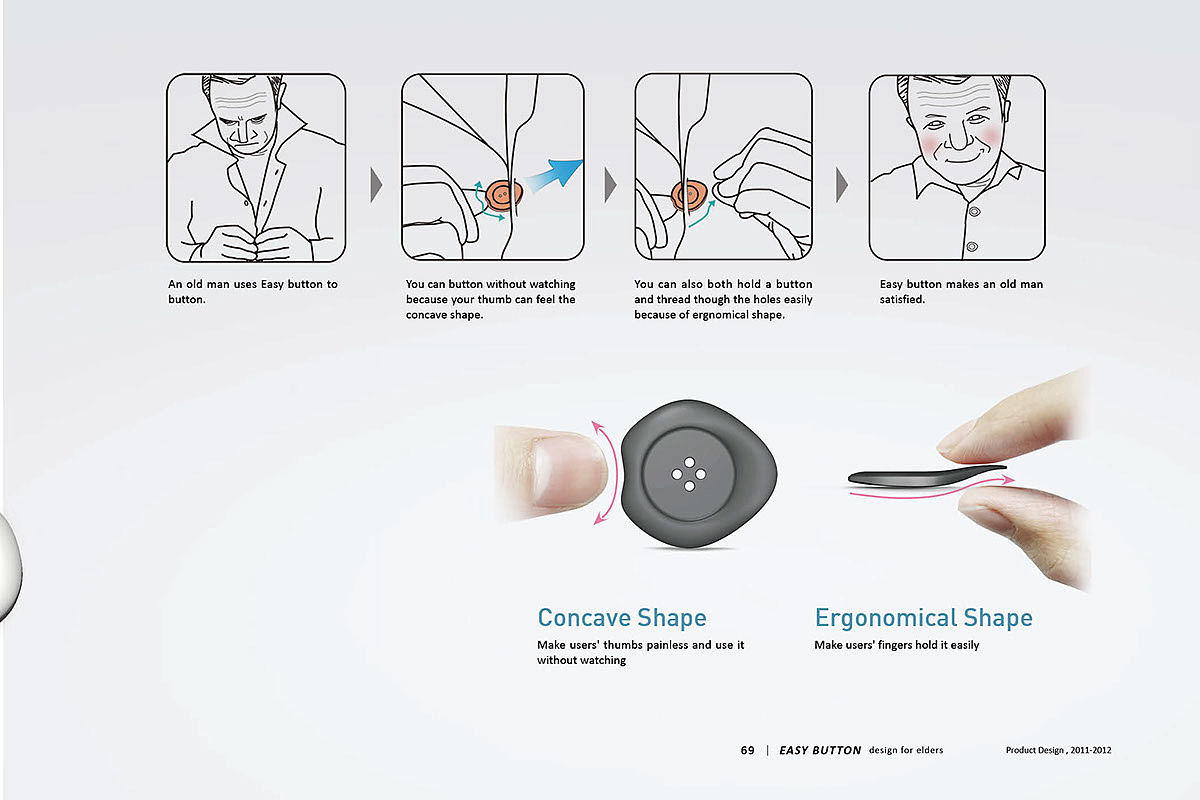 An old man uses Easy button to button.

You can button without watching because your thumb can feel the concave shape.

You can also both hold a button and thread though the holes easily because of ergnomical shape.

Easy button makes an old man satisfied.

Concave Shape
Make users' thumbs painless and use it without watching

Ergonomical Shape
Make users' fingers hold it easily

69 | EASY BUTTON design for elders

Product Design , 2011-2012