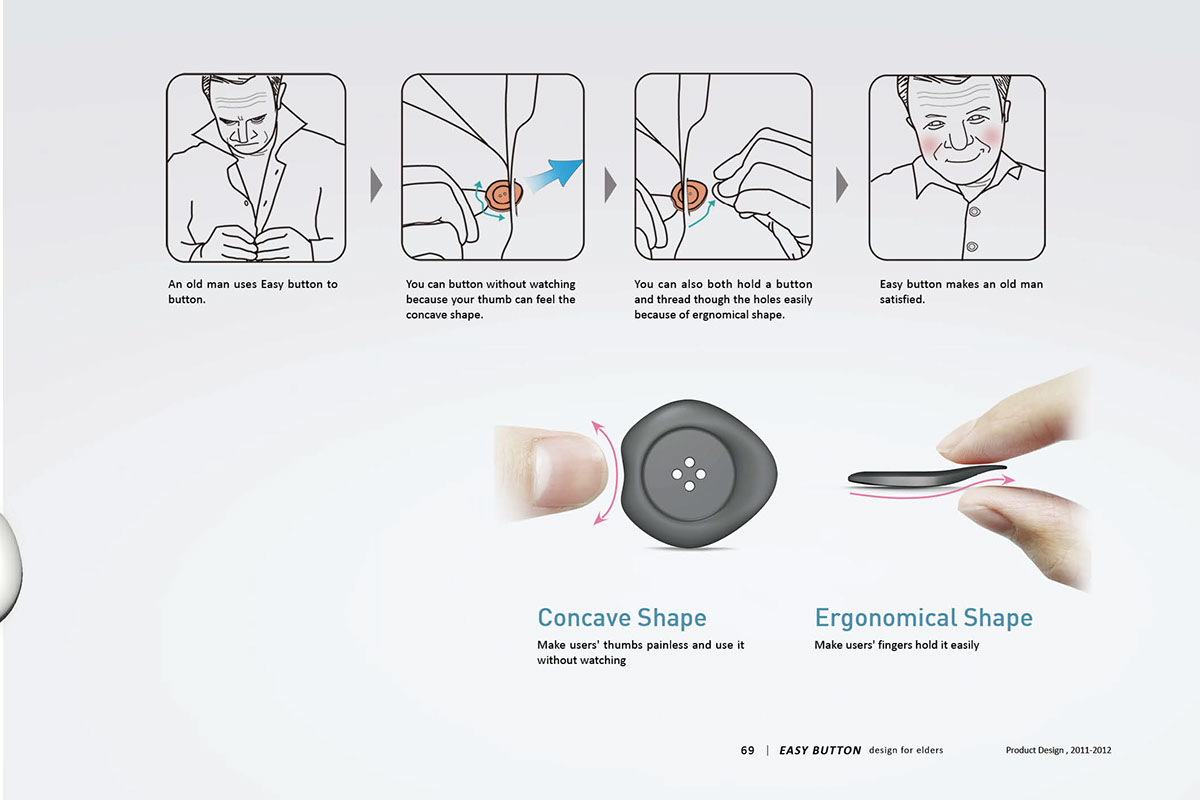 An old man uses Easy button to button.

You can button without watching because your thumb can feel the concave shape.

You can also both hold a button and thread though the holes easily because of ergnomical shape.

Easy button makes an old man satisfied.

Concave Shape

Make users' thumbs painless and use it without watching

Ergonomical Shape

Make users' fingers hold it easily

69 | EASY BUTTON design for elders

Product Design , 2011-2012