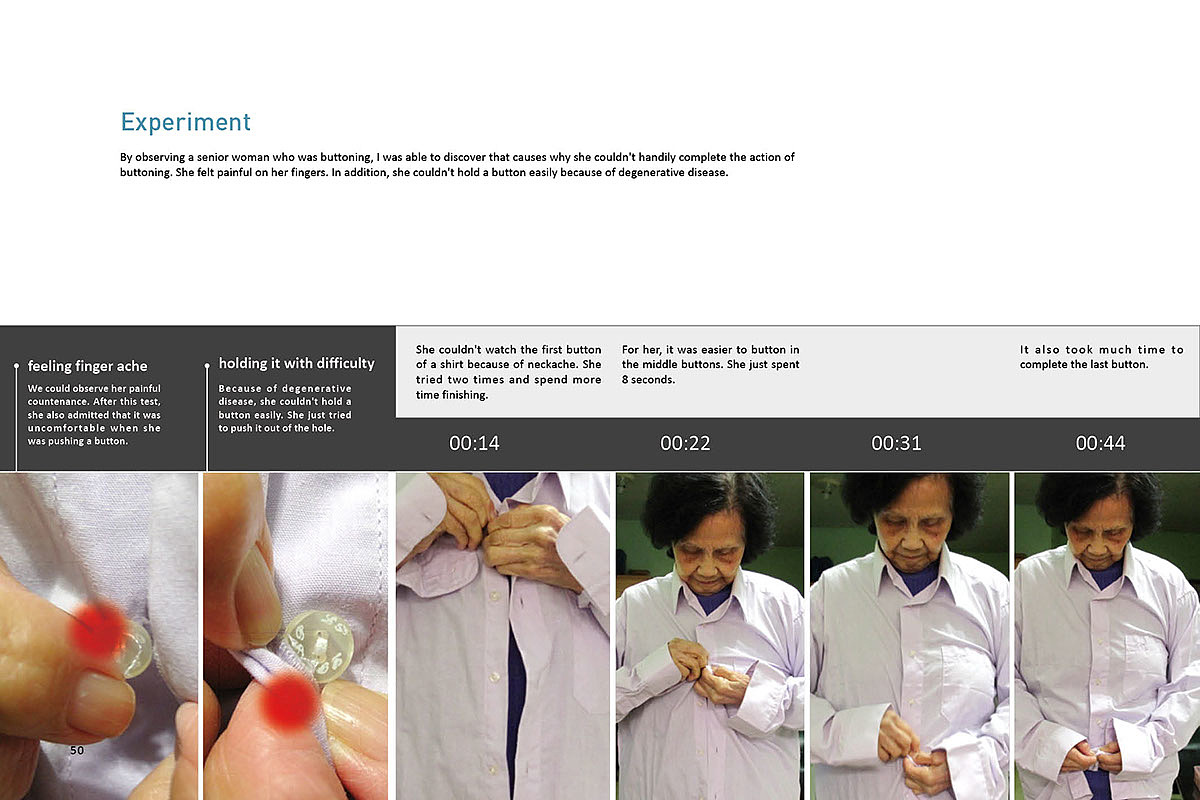 Experiment

By observing a senior woman who was buttoning, I was able to discover that causes why she couldn't handily complete the action of buttoning. She felt painful on her fingers. In addition, she couldn't hold a button easily because of degenerative disease.

feeling finger ache

We could observe her painful countenance. After this test, she also admitted that it was uncomfortable when she was pushing a button.

holding it with difficulty

Because of degenerative disease, she couldn't hold a button easily. She just tried to push it out of the hole.

She couldn't watch the first button of a shirt because of neckache. She tried two times and spend more time finishing.

For her, it was easier to button in the middle buttons. She just spent 8 seconds.

It also took much time to complete the last button.

00:14

00:22

00:31

00:44

50