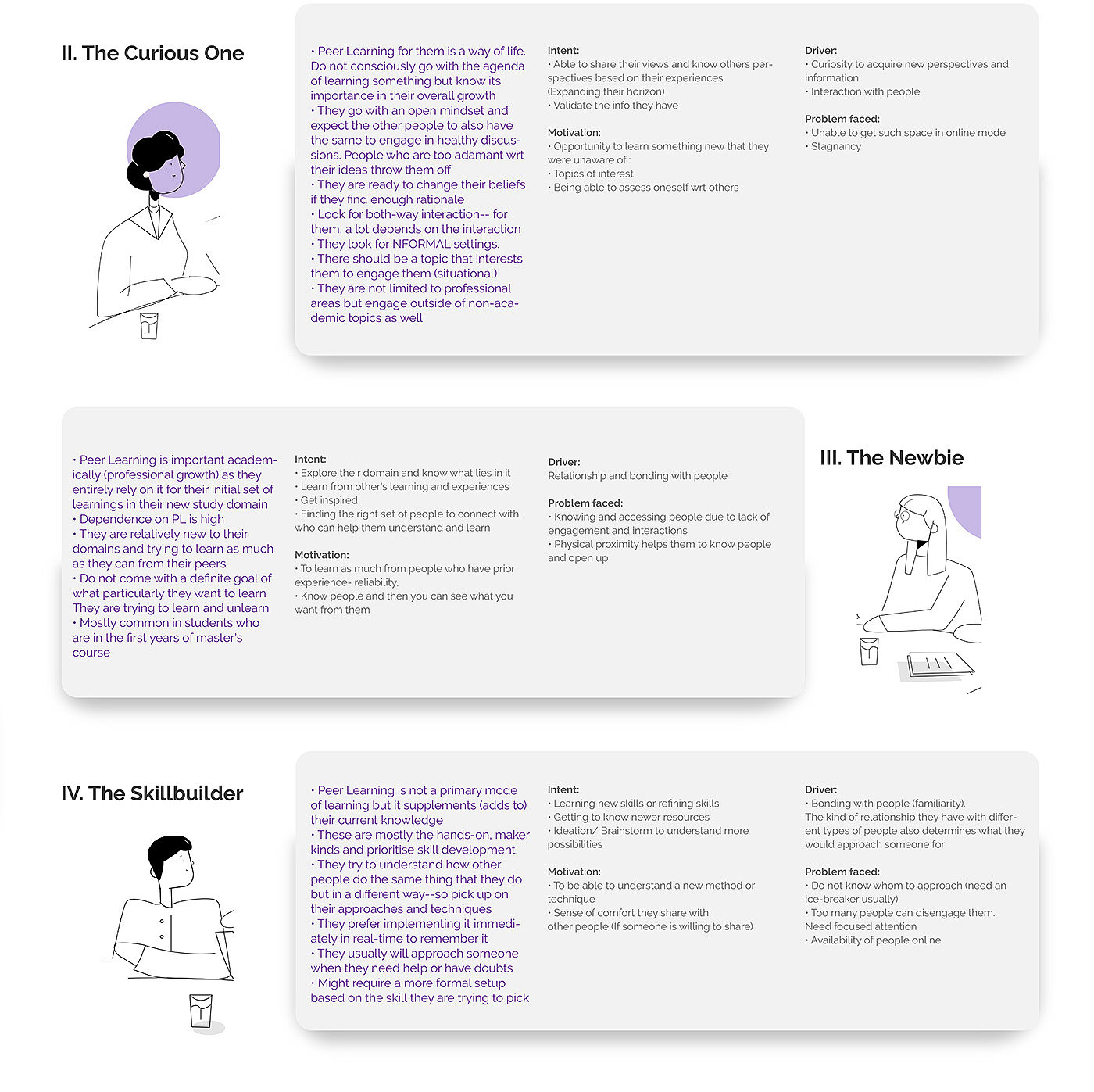 II. The Curious One

• Peer Learning for them is a way of life. Do not consciously go with the agenda of learning something but know its importance in their overall growth
• They go with an open mindset and expect the other people to also have the same to engage in healthy discussions. People who are too adamant wrt their ideas throw them off
• They are ready to change their beliefs if they find enough rationale
• Look for both-way interaction-- for them, a lot depends on the interaction
• They look for NFORMAL settings.
• There should be a topic that interests them to engage them (situational)
• They are not limited to professional areas but engage outside of non-academic topics as well

Intent:
• Able to share their views and know others perspectives based on their experiences (Expanding their horizon)
• Validate the info they have

Motivation:
• Opportunity to learn something new that they were unaware of :
• Topics of interest
• Being able to assess oneself wrt others

Driver:
• Curiosity to acquire new perspectives and information
• Interaction with people

Problem faced:
• Unable to get such space in online mode
• Stagnancy

• Peer Learning is important academically (professional growth) as they entirely rely on it for their initial set of learnings in their new study domain
• Dependence on PL is high
• They are relatively new to their domains and trying to learn as much as they can from their peers
• Do not come with a definite goal of what particularly they want to learn They are trying to learn and unlearn
• Mostly common in students who are in the first years of master's course

Intent:
• Explore their domain and know what lies in it
• Learn from other's learning and experiences
• Get inspired
• Finding the right set of people to connect with, who can help them understand and learn

Motivation:
• To learn as much from people who have prior experience- reliability,
• Know people and then you can see what you want from them

Driver:
Relationship and bonding with people

Problem faced:
• Knowing and accessing people due to lack of engagement and interactions
• Physical proximity helps them to know people and open up

III. The Newbie

IV. The Skillbuilder

• Peer Learning is not a primary mode of learning but it supplements (adds to) their current knowledge
• These are mostly the hands-on, maker kinds and prioritise skill development.
• They try to understand how other people do the same thing that they do but in a different way--so pick up on their approaches and techniques
• They prefer implementing it immediately in real-time to remember it
• They usually will approach someone when they need help or have doubts
• Might require a more formal setup based on the skill they are trying to pick

Intent:
• Learning new skills or refining skills
• Getting to know newer resources
• Ideation/ Brainstorm to understand more possibilities

Motivation:
• To be able to understand a new method or technique
• Sense of comfort they share with other people (If someone is willing to share)

Driver:
• Bonding with people (familiarity).
The kind of relationship they have with different types of people also determines what they would approach someone for

Problem faced:
• Do not know whom to approach (need an ice-breaker usually)
• Too many people can disengage them. Need focused attention
• Availability of people online