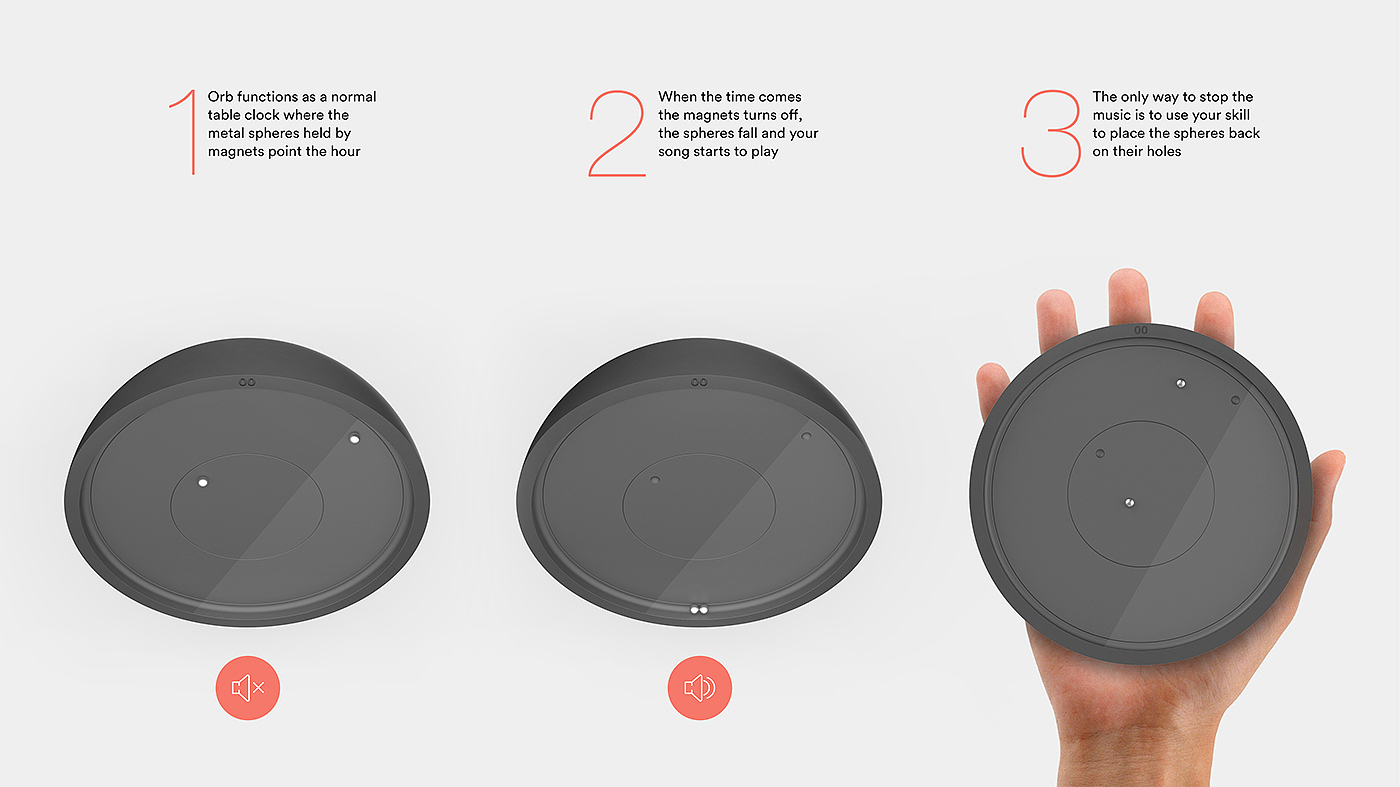 1 Orb functions as a normal table clock where the metal spheres held by magnets point the hour

2 When the time comes the magnets turns off, the spheres fall and your song starts to play

3 The only way to stop the music is to use your skill to place the spheres back on their holes