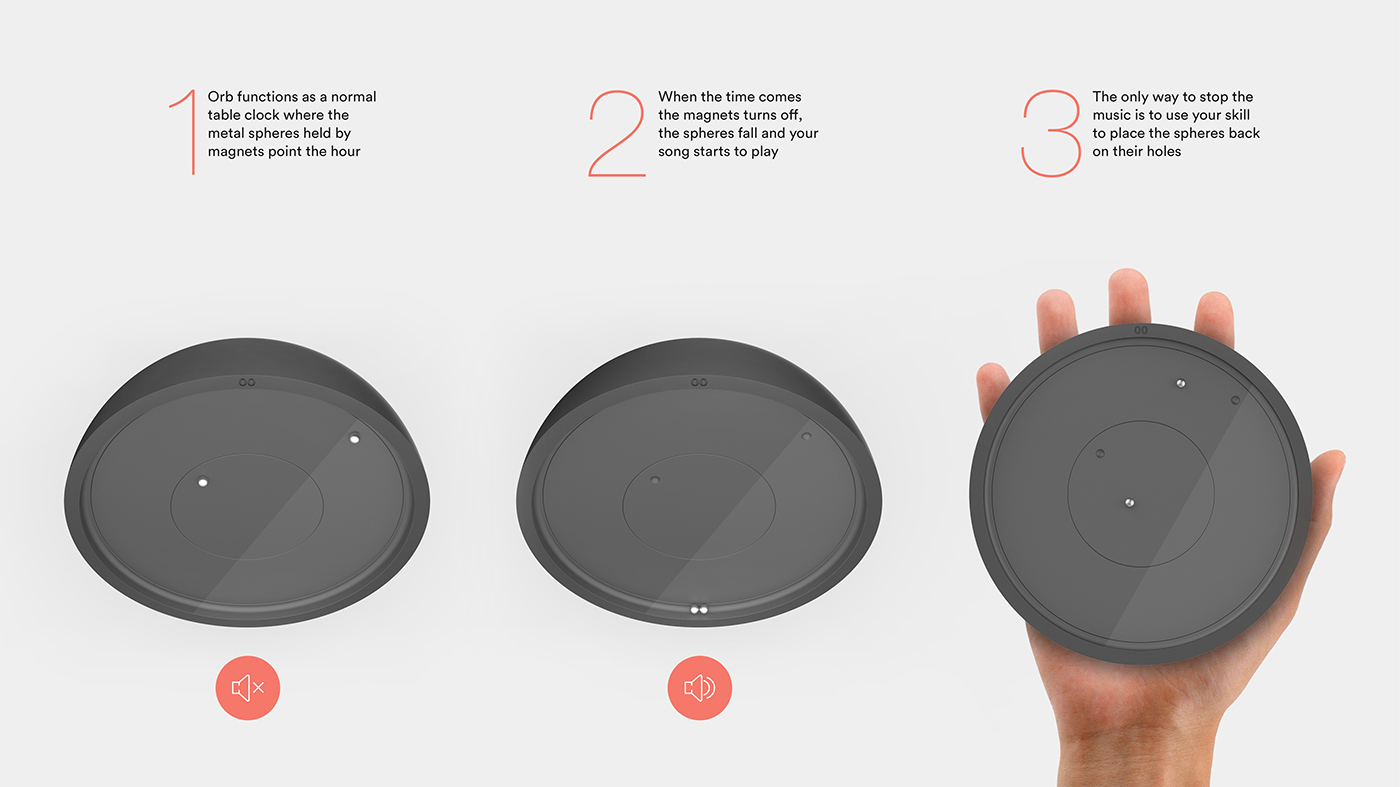 1 Orb functions as a normal table clock where the metal spheres held by magnets point the hour

2 When the time comes the magnets turns off, the spheres fall and your song starts to play

3 The only way to stop the music is to use your skill to place the spheres back on their holes