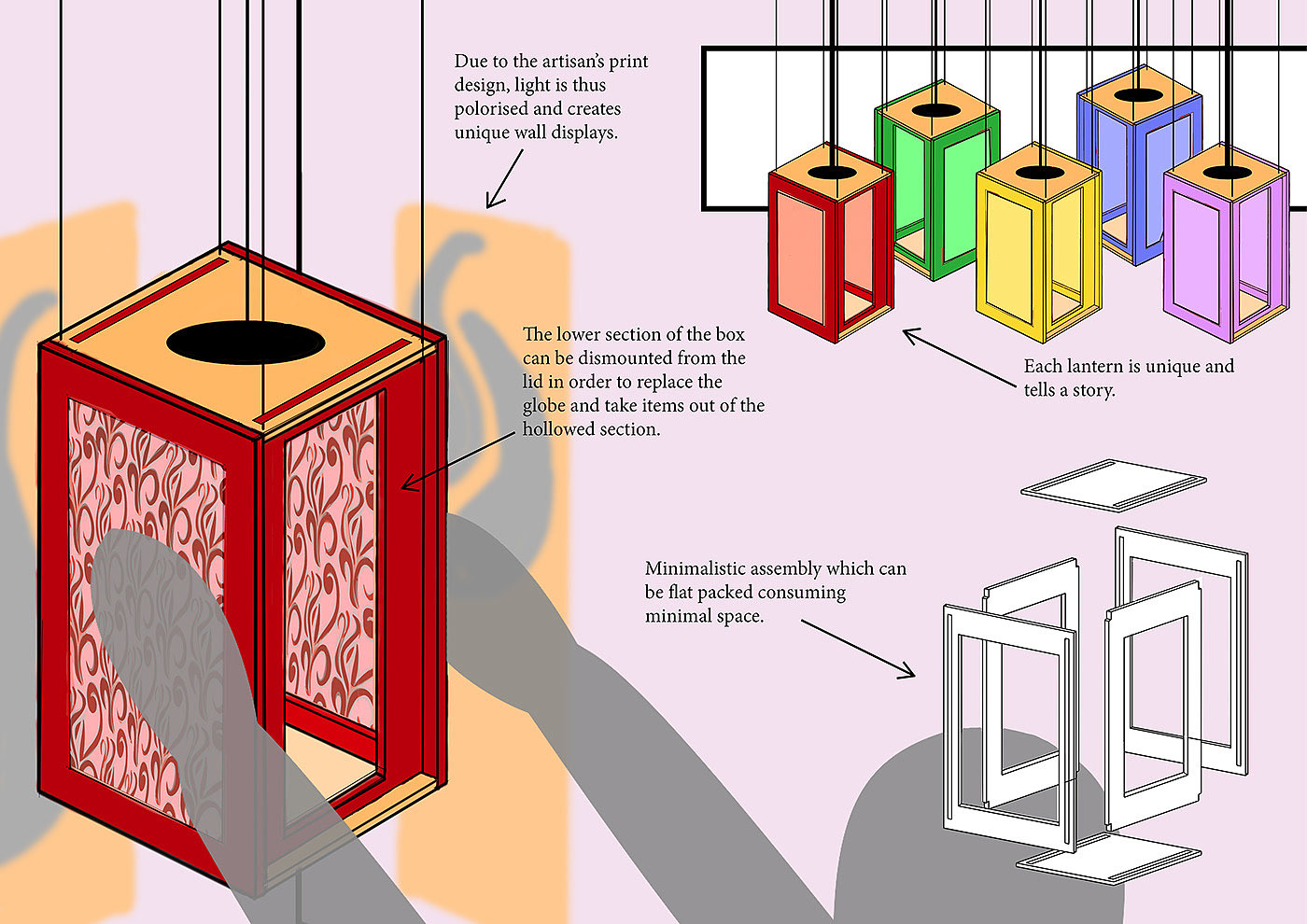 Due to the artisan's print design, light is thus polorised and creates unique wall displays.

The lower section of the box can be dismounted from the lid in order to replace the globe and take items out of the hollowed section.

Each lantern is unique and tells a story.

Minimalistic assembly which can be flat packed consuming minimal space.