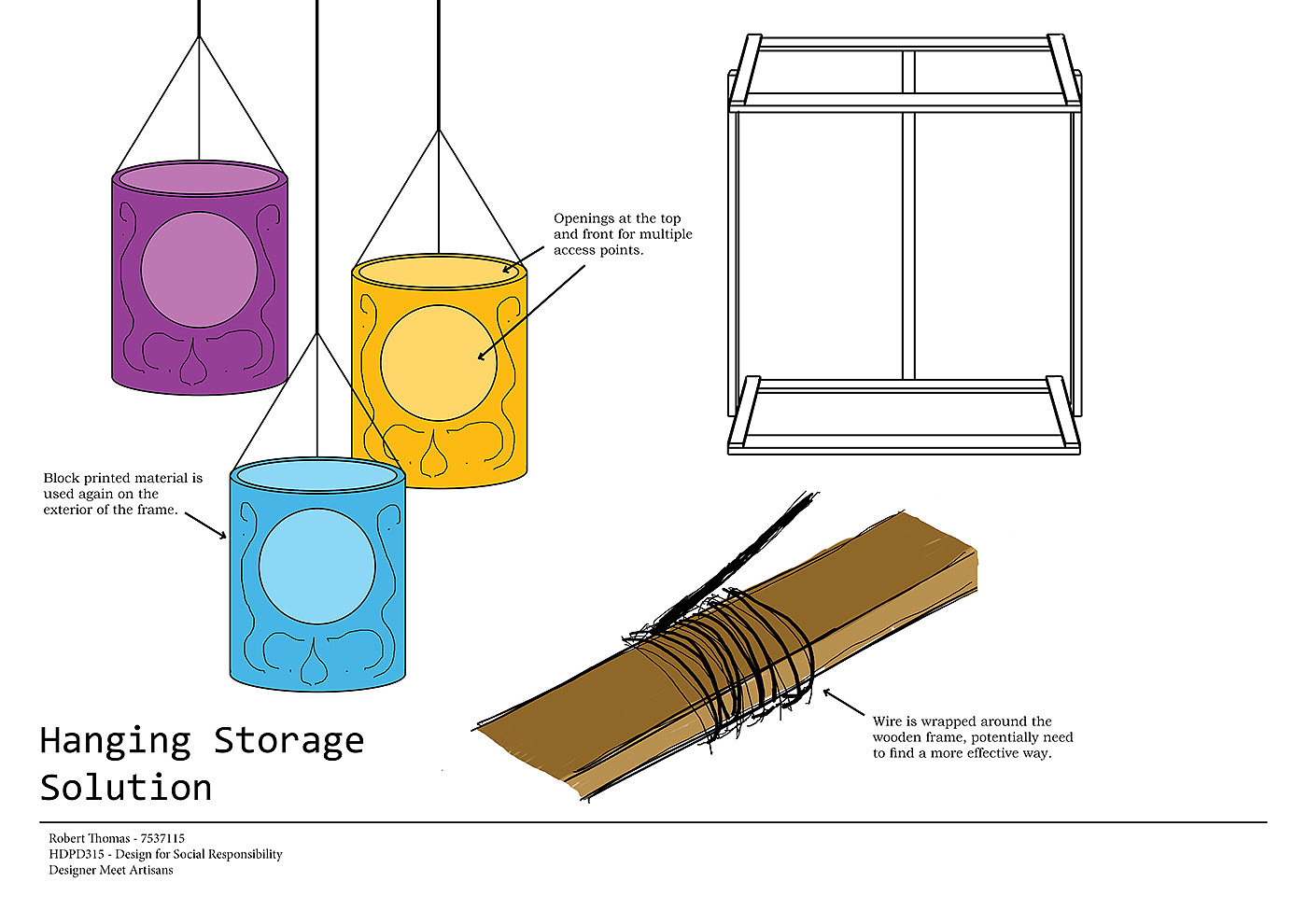 Openings at the top and front for multiple access points.

Block printed material is used again on the exterior of the frame.

Wire is wrapped around the wooden frame, potentially need to find a more effective way.

Hanging Storage Solution

Robert Thomas - 7537115
HDPD315 - Design for Social Responsibility
Designer Meet Artisans