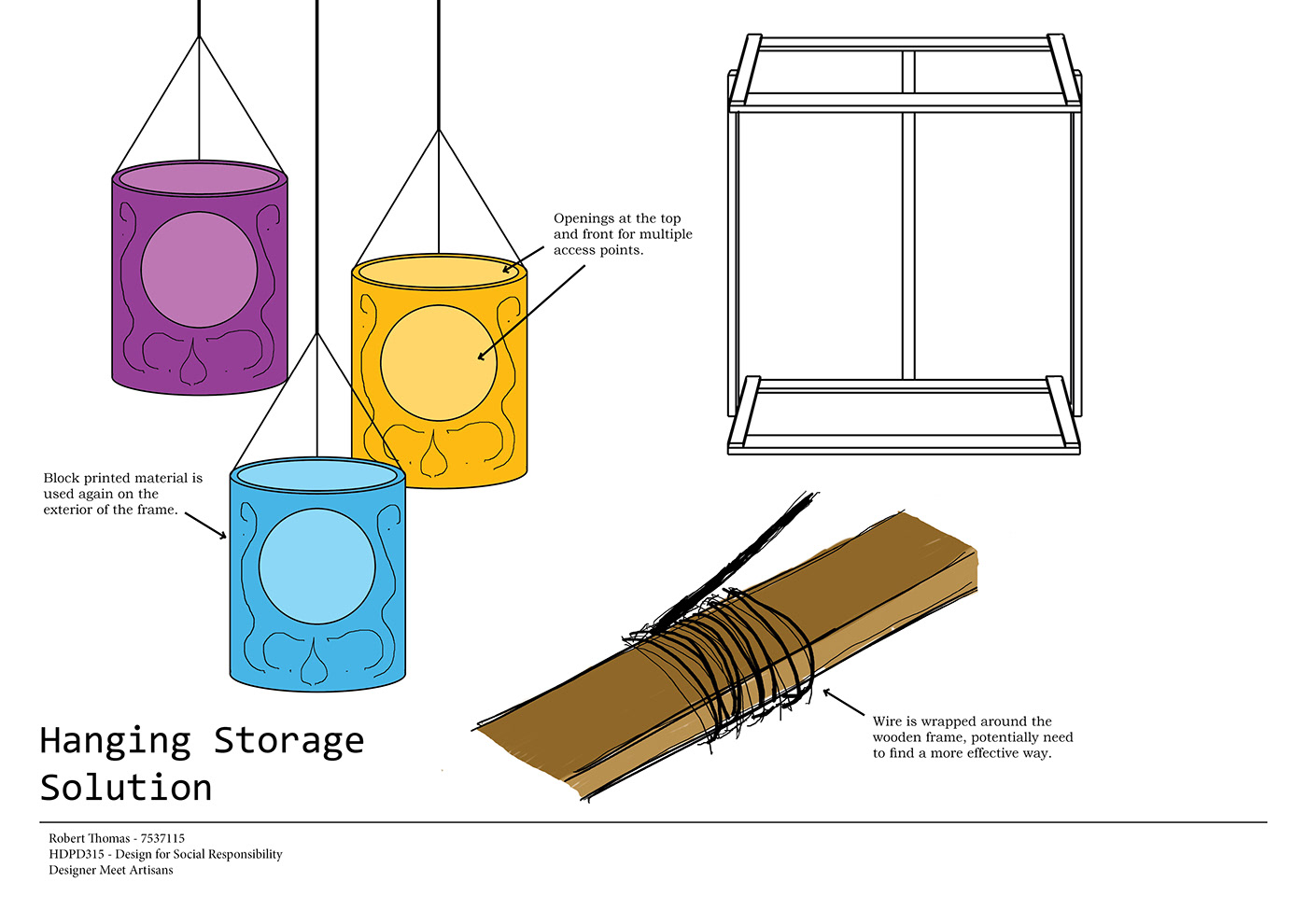 Openings at the top and front for multiple access points.

Block printed material is used again on the exterior of the frame.

Wire is wrapped around the wooden frame, potentially need to find a more effective way.

Hanging Storage Solution

Robert Thomas - 7537115
HDPD315 - Design for Social Responsibility
Designer Meet Artisans