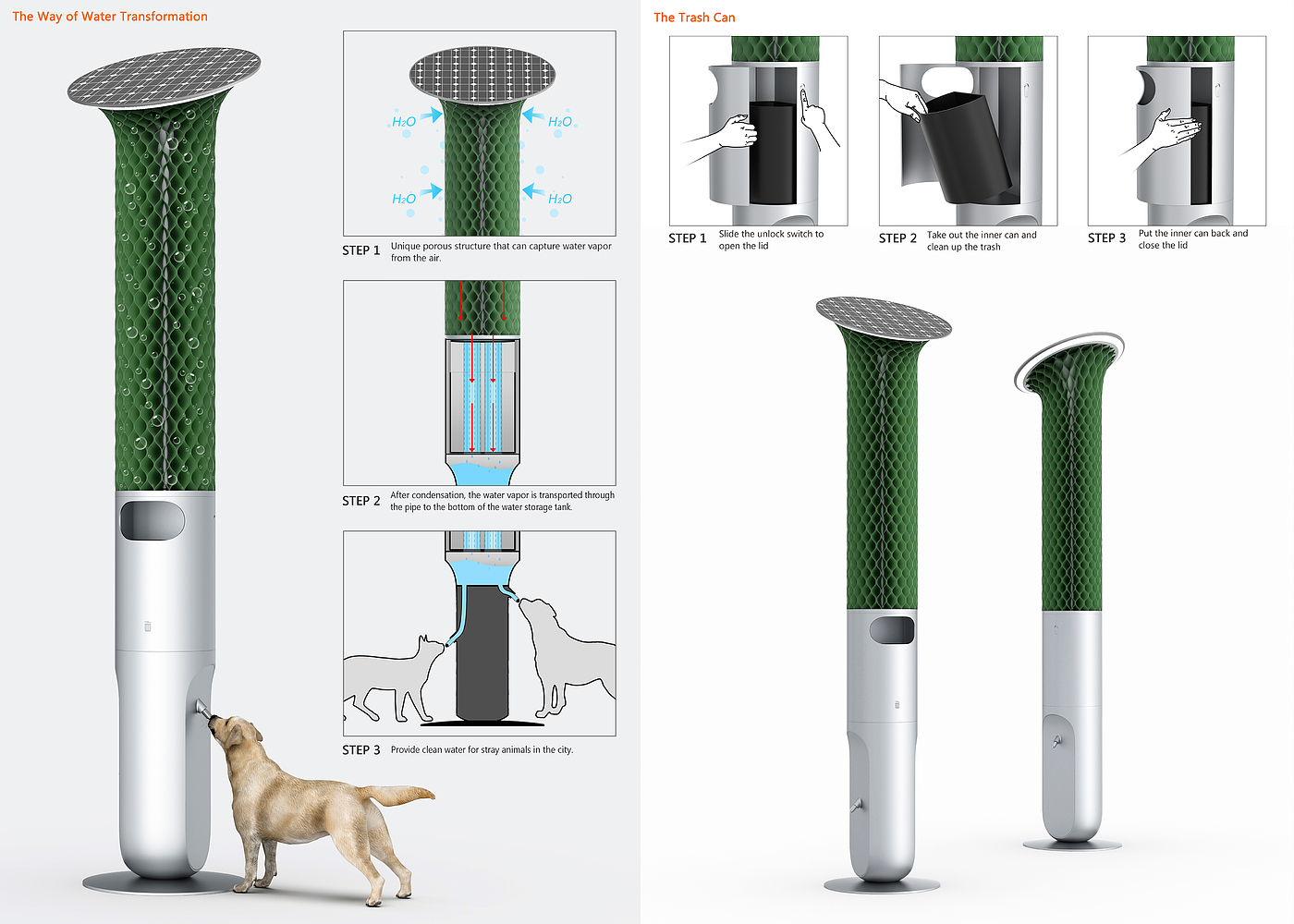 The Way of Water Transformation

$H_2O$ $H_2O$
$H_2O$ $H_2O$

STEP 1 Unique porous structure that can capture water vapor from the air.

STEP 2 After condensation, the water vapor is transported through the pipe to the bottom of the water storage tank.

STEP 3 Provide clean water for stray animals in the city.

The Trash Can

STEP 1 Slide the unlock switch to open the lid

STEP 2 Take out the inner can and clean up the trash

STEP 3 Put the inner can back and close the lid