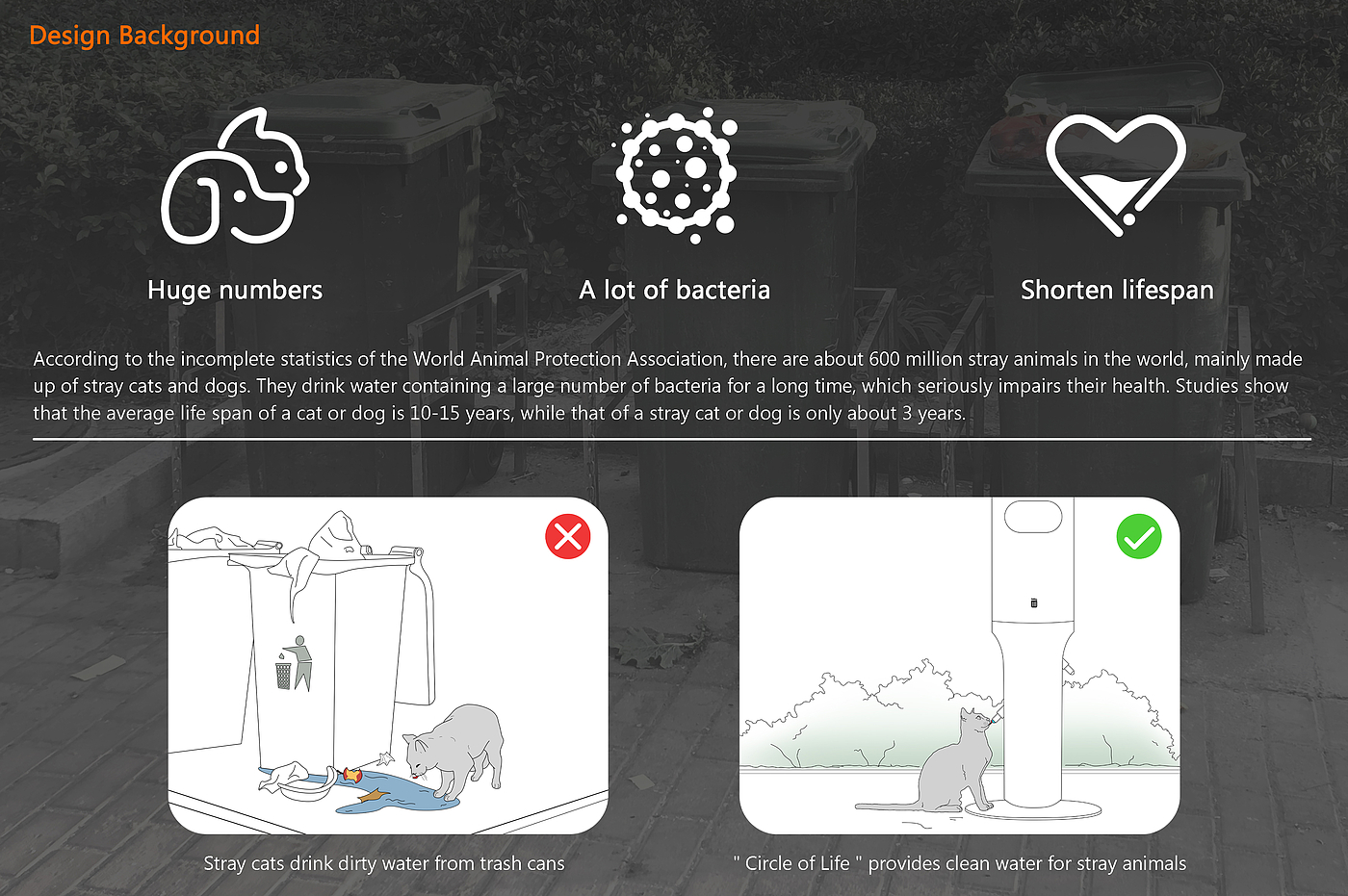 Design Background

Huge numbers

A lot of bacteria

Shorten lifespan

According to the incomplete statistics of the World Animal Protection Association, there are about 600 million stray animals in the world, mainly made up of stray cats and dogs. They drink water containing a large number of bacteria for a long time, which seriously impairs their health. Studies show that the average life span of a cat or dog is 10-15 years, while that of a stray cat or dog is only about 3 years.

Stray cats drink dirty water from trash cans

" Circle of Life " provides clean water for stray animals