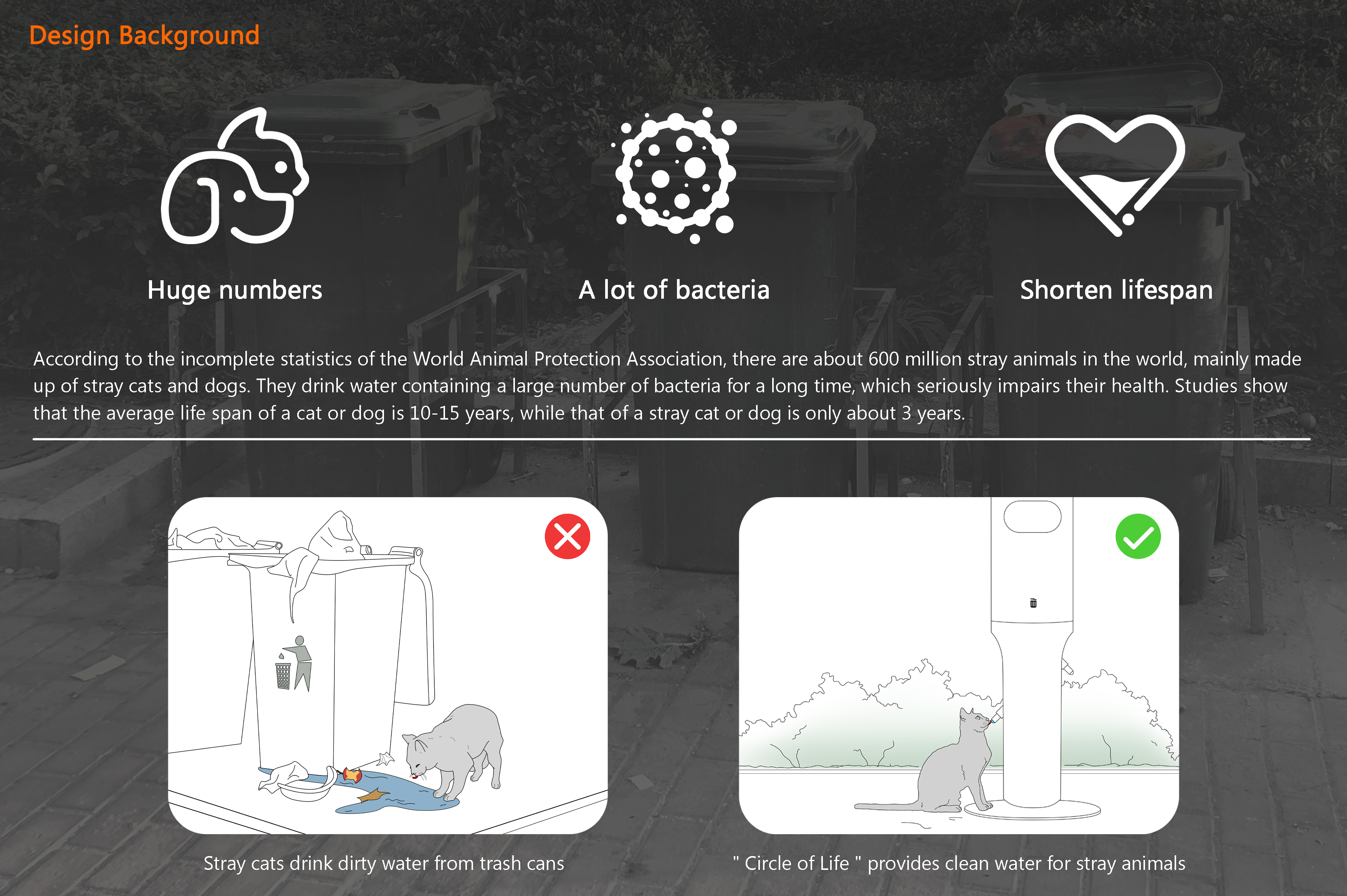 Design Background

Huge numbers

A lot of bacteria

Shorten lifespan

According to the incomplete statistics of the World Animal Protection Association, there are about 600 million stray animals in the world, mainly made up of stray cats and dogs. They drink water containing a large number of bacteria for a long time, which seriously impairs their health. Studies show that the average life span of a cat or dog is 10-15 years, while that of a stray cat or dog is only about 3 years.

Stray cats drink dirty water from trash cans

" Circle of Life " provides clean water for stray animals