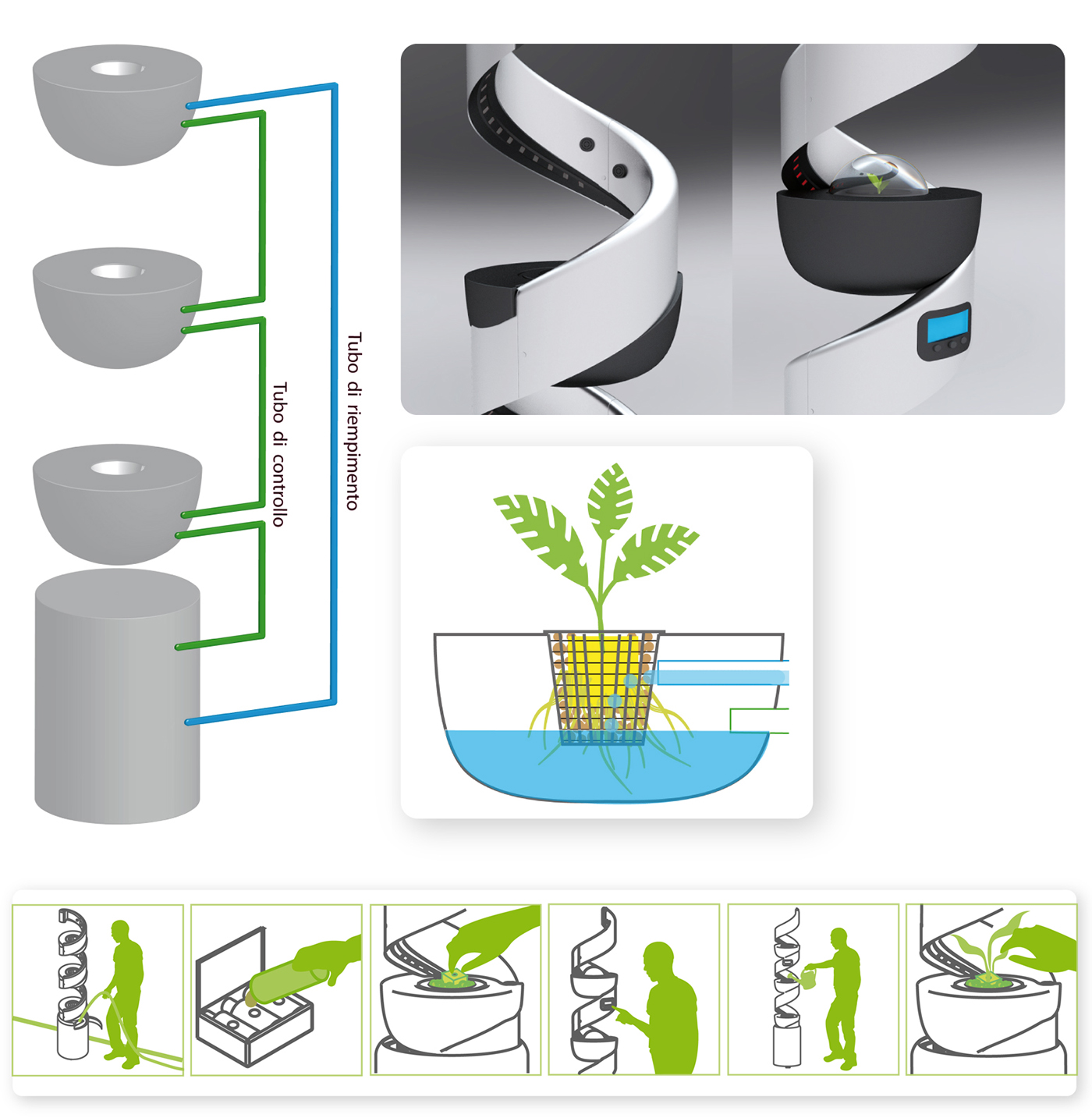 Tubo di controllo

Tubo di riempimento