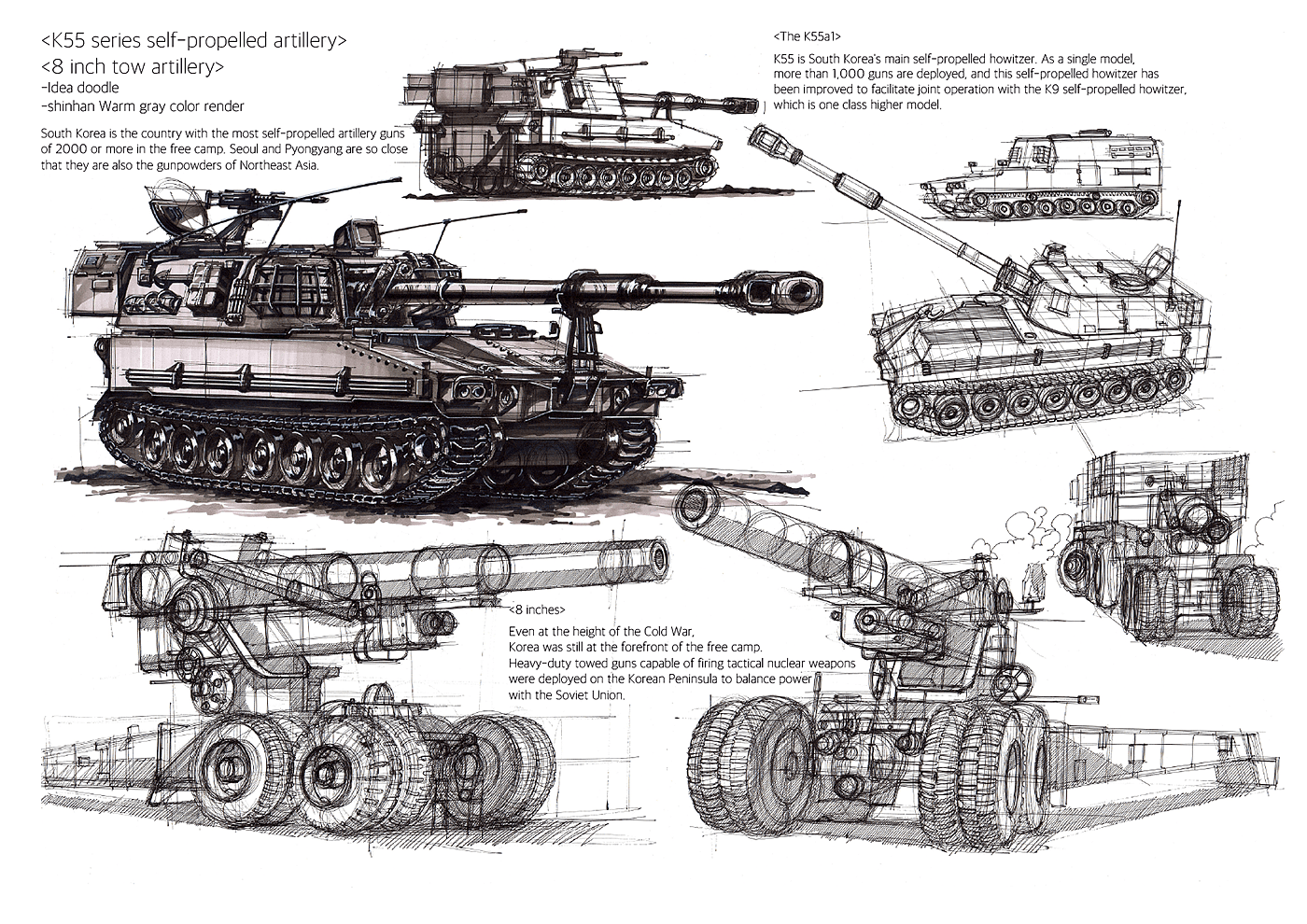 <K55 series self-propelled artillery>
<8 inch tow artillery>
-Idea doodle
-shinhan Warm gray color render

South Korea is the country with the most self-propelled artillery guns of 2000 or more in the free camp. Seoul and Pyongyang are so close that they are also the gunpowders of Northeast Asia.

<The K55a1>

K55 is South Korea's main self-propelled howitzer. As a single model, more than 1,000 guns are deployed, and this self-propelled howitzer has been improved to facilitate joint operation with the K9 self-propelled howitzer, which is one class higher model.

<8 inches>

Even at the height of the Cold War, Korea was still at the forefront of the free camp. Heavy-duty towed guns capable of firing tactical nuclear weapons were deployed on the Korean Peninsula to balance power with the Soviet Union.