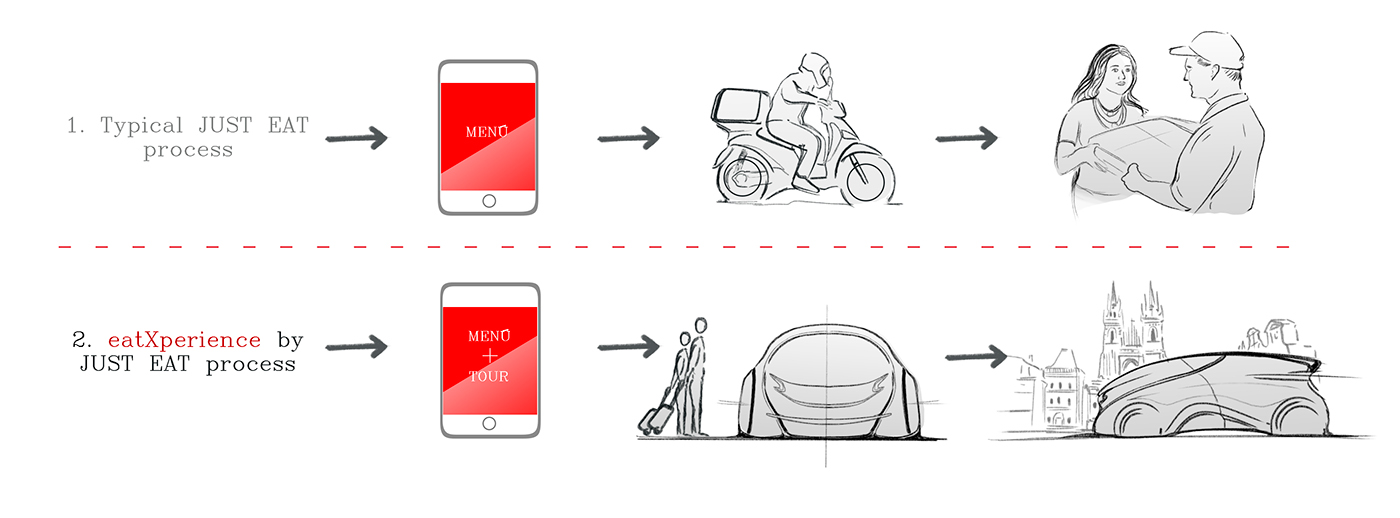 1. Typical JUST EAT process

MENŪ

2. eatXperience by JUST EAT process

MENŪ
+
TOUR