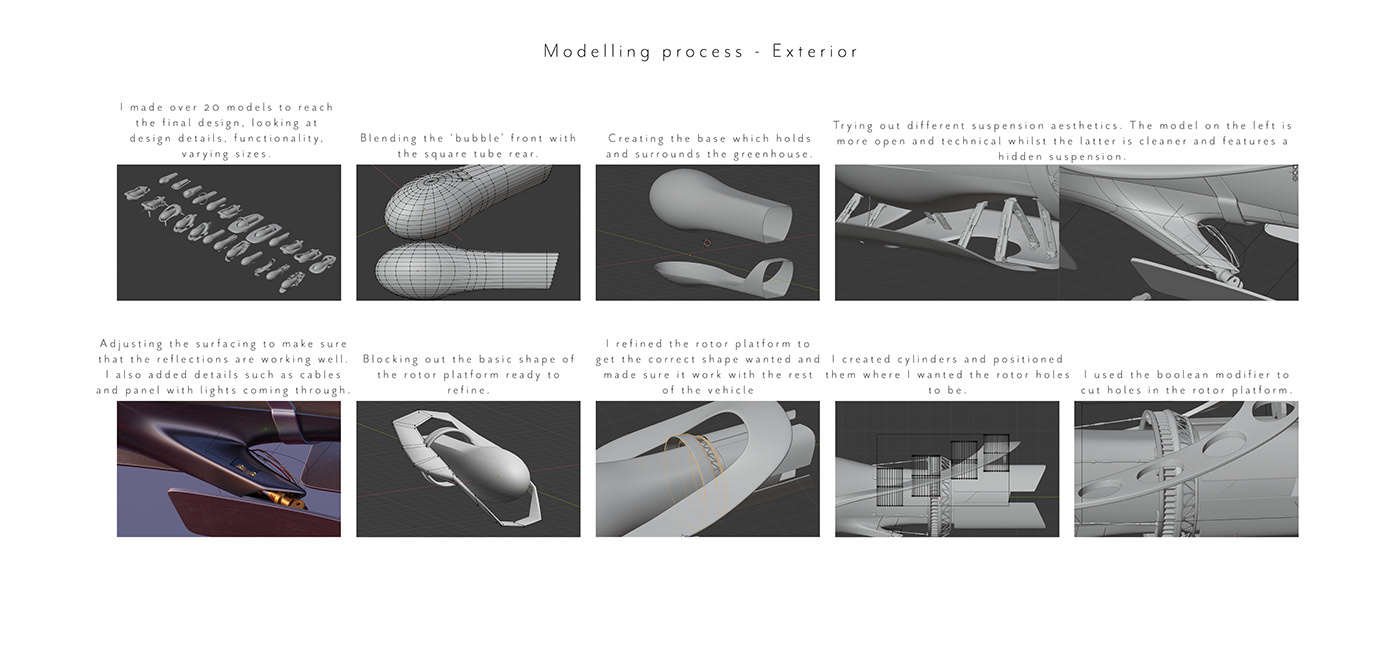 Modelling process - Exterior

I made over 20 models to reach the final design, looking at design details, functionality, varying sizes.

Blending the 'bubble' front with the square tube rear.

Creating the base which holds and surrounds the greenhouse.

Trying out different suspension aesthetics. The model on the left is more open and technical whilst the latter is cleaner and features a hidden suspension.

Adjusting the surfacing to make sure that the reflections are working well. I also added details such as cables and panel with lights coming through.

Blocking out the basic shape of the rotor platform ready to refine.

I refined the rotor platform to get the correct shape wanted and made sure it work with the rest of the vehicle

I created cylinders and positioned them where I wanted the rotor holes to be.

I used the boolean modifier to cut holes in the rotor platform.