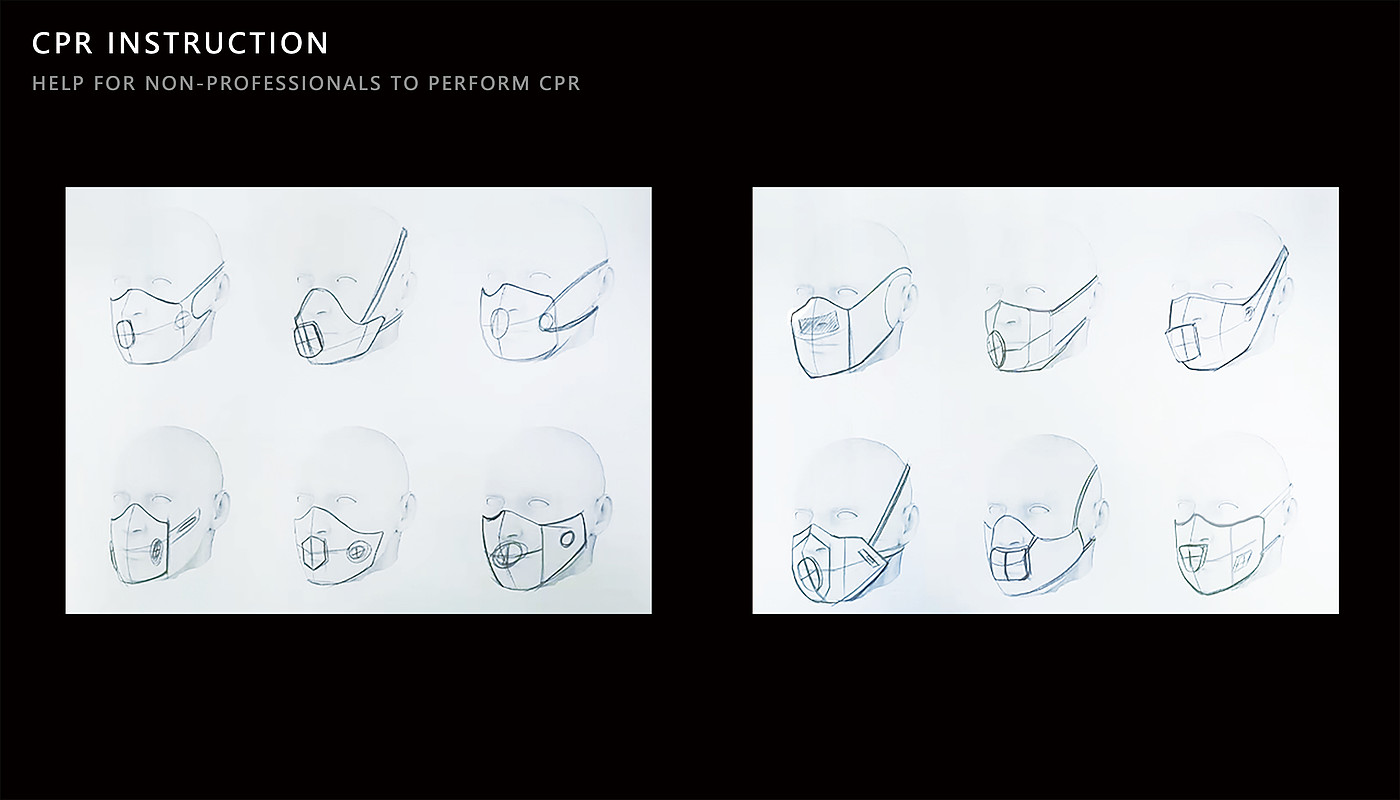 CPR INSTRUCTION

HELP FOR NON-PROFESSIONALS TO PERFORM CPR