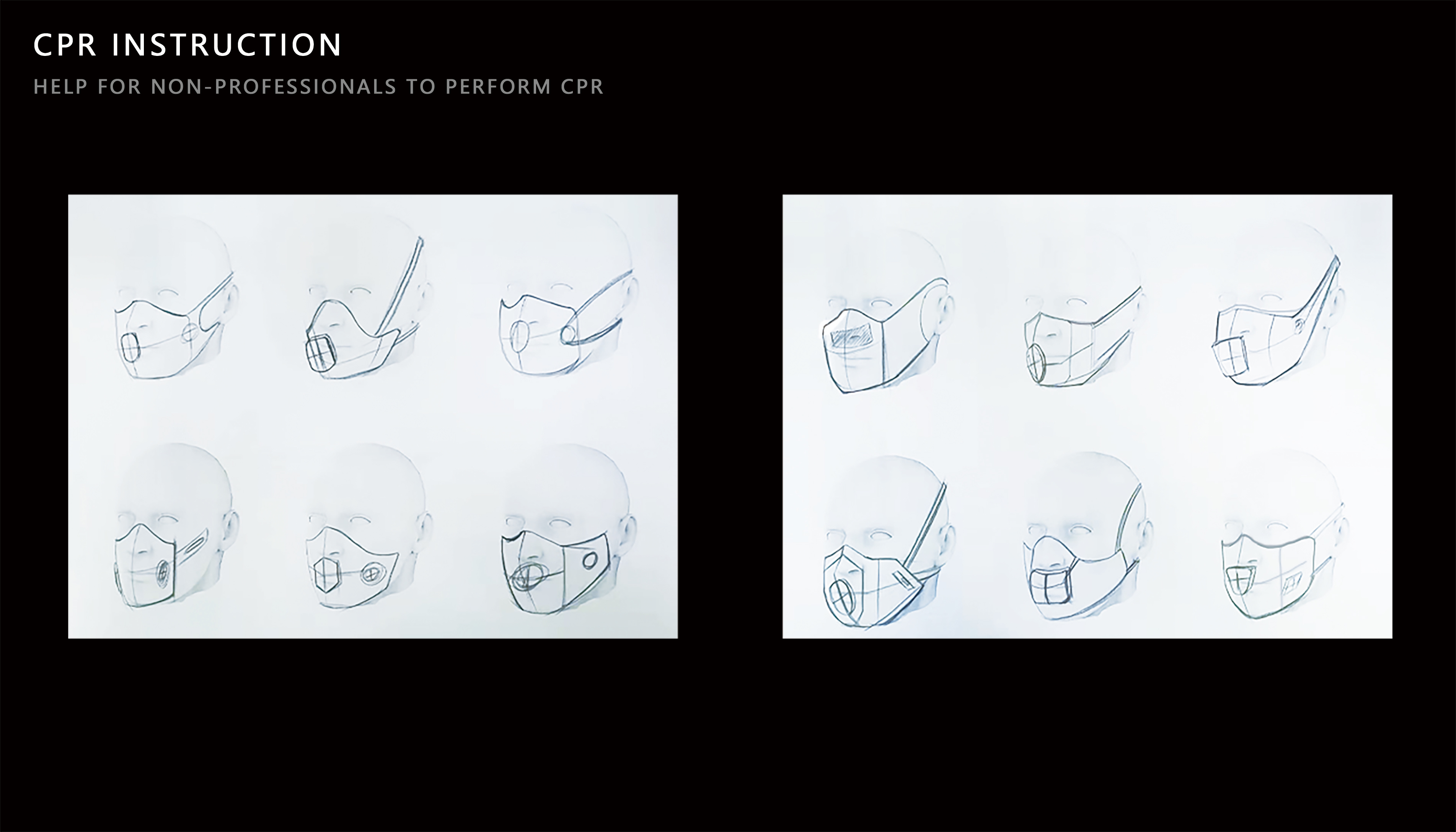 CPR INSTRUCTION

HELP FOR NON-PROFESSIONALS TO PERFORM CPR