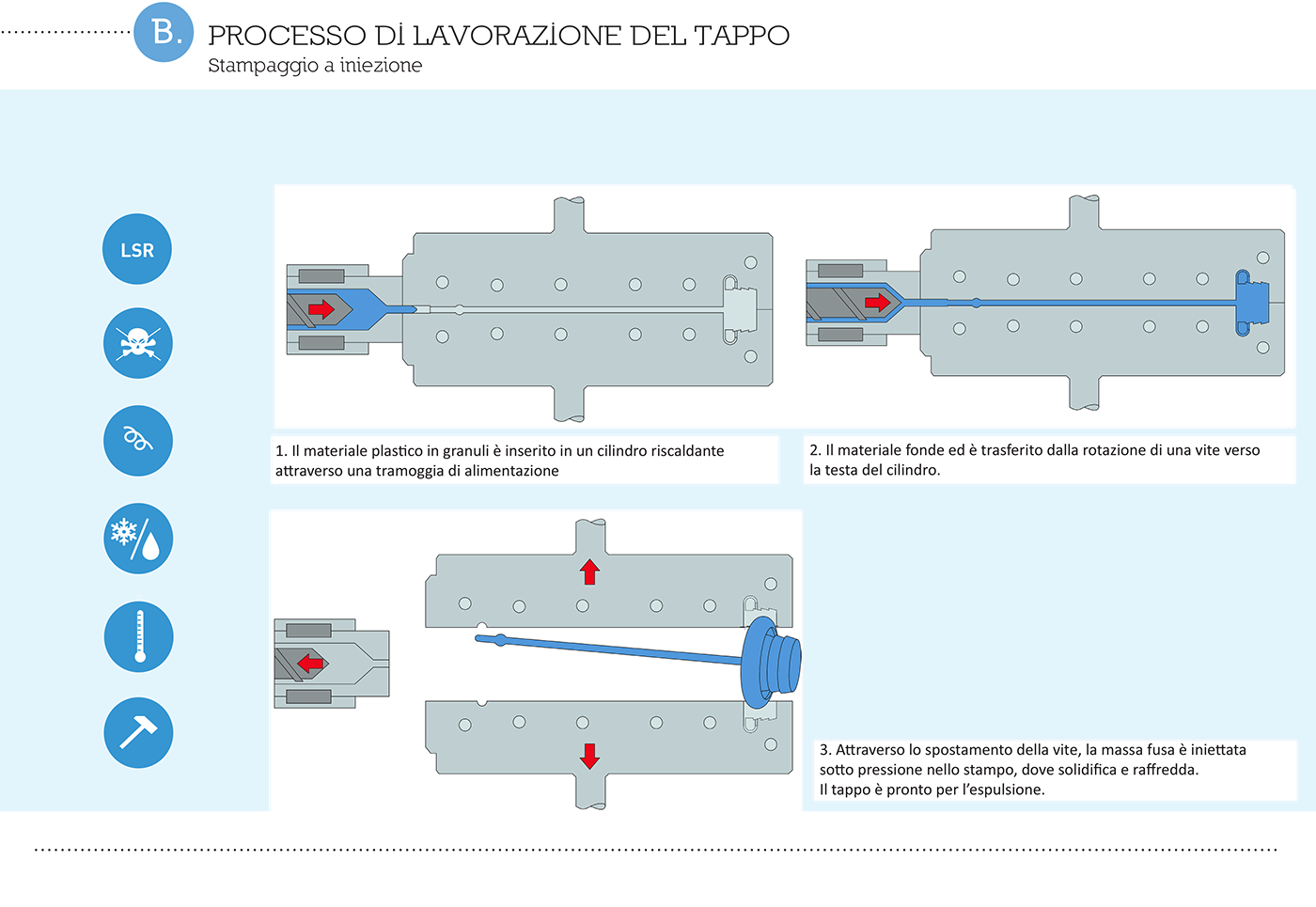 B.

PROCESSO Dİ LAVORAZİONE DEL TAPPO
Stampaggio a iniezione

LSR

1. Il materiale plastico in granuli è inserito in un cilindro riscaldante attraverso una tramoggia di alimentazione

2. Il materiale fonde ed è trasferito dalla rotazione di una vite verso la testa del cilindro.

3. Attraverso lo spostamento della vite, la massa fusa è iniettata sotto pressione nello stampo, dove solidifica e raffredda.
Il tappo è pronto per l'espulsione.