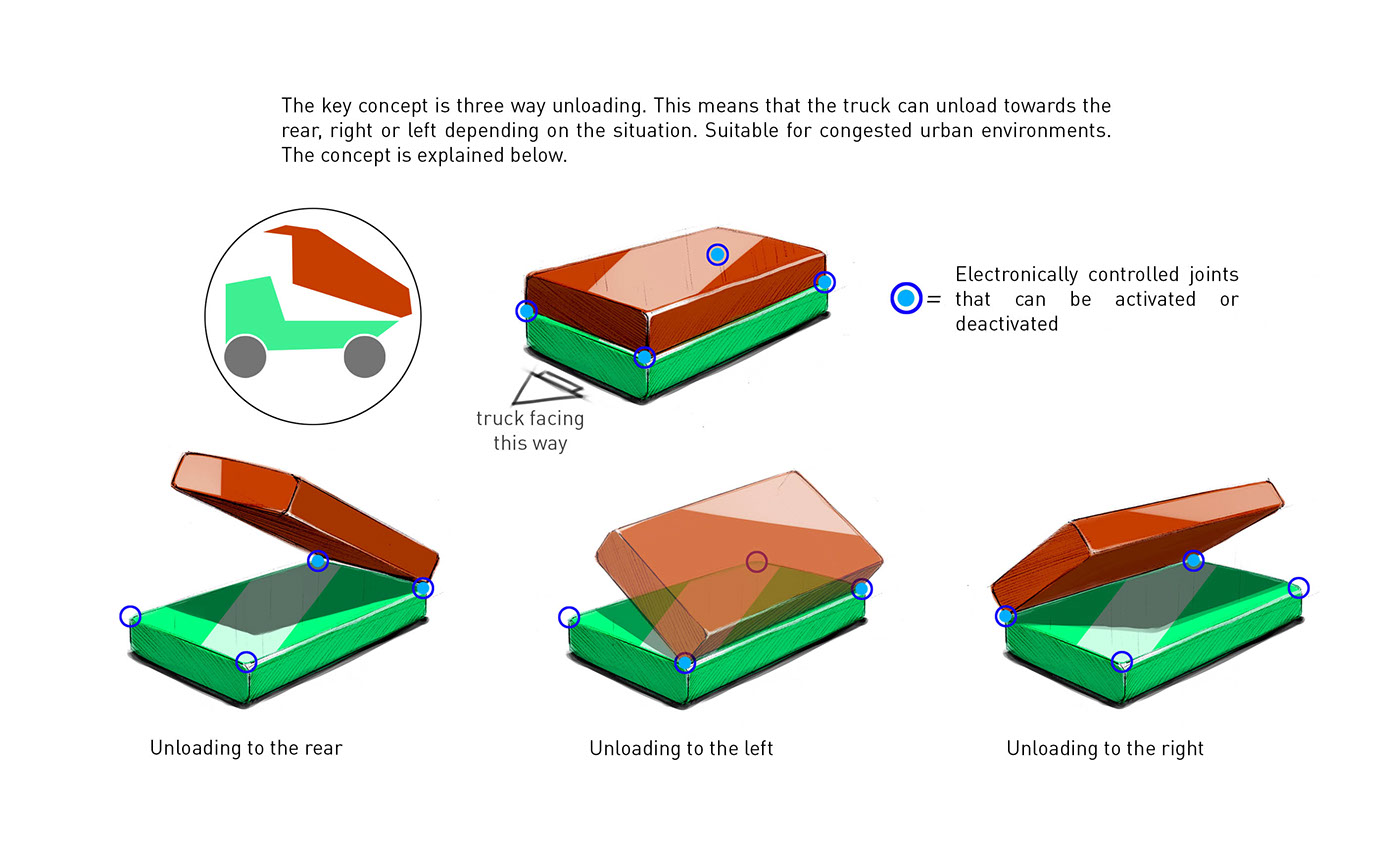 The key concept is three way unloading. This means that the truck can unload towards the rear, right or left depending on the situation. Suitable for congested urban environments. The concept is explained below.

= Electronically controlled joints that can be activated or deactivated

truck facing this way

Unloading to the rear

Unloading to the left

Unloading to the right