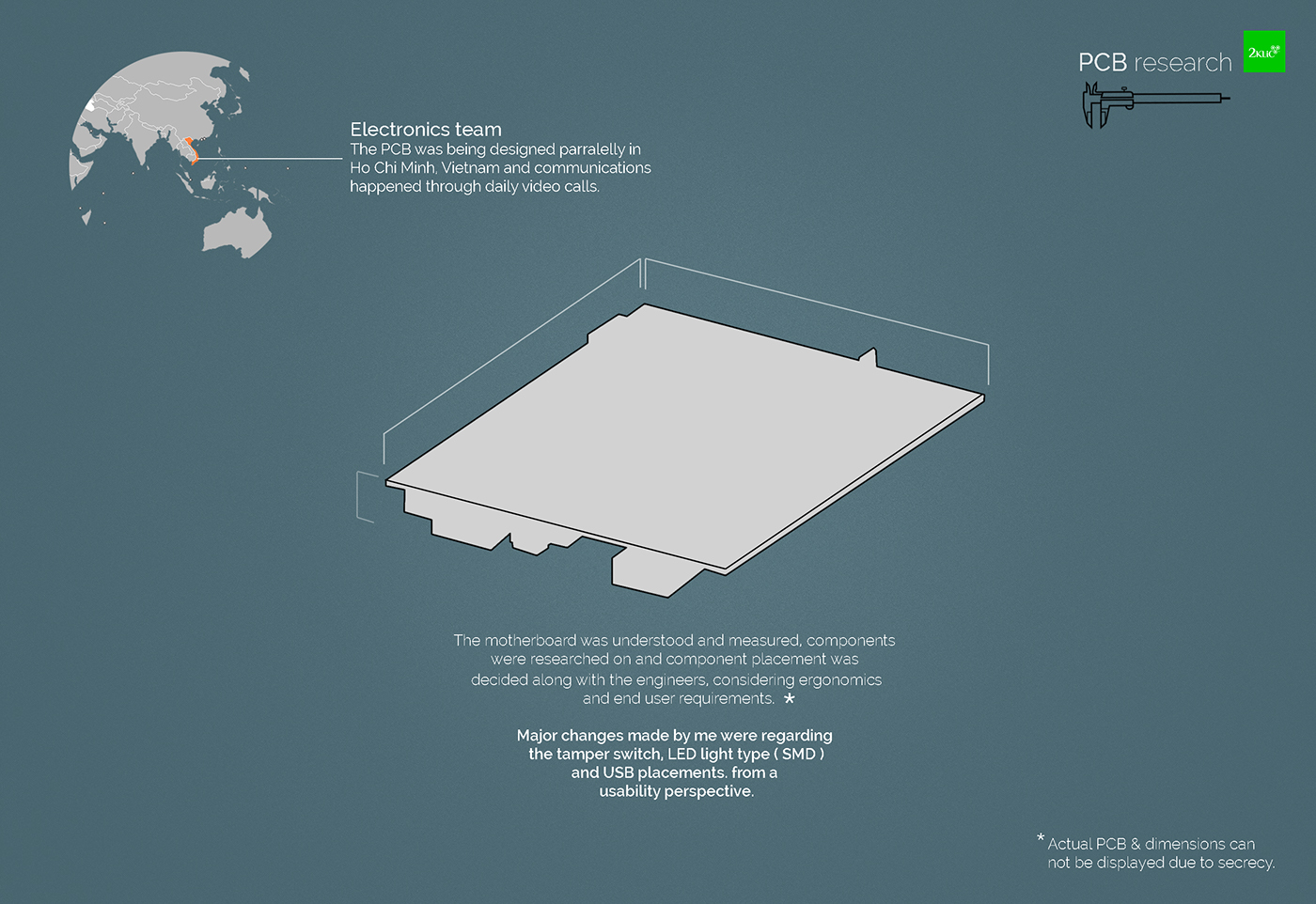 PCB research

2кис

Electronics team
The PCB was being designed parralelly in Ho Chi Minh, Vietnam and communications happened through daily video calls.

The motherboard was understood and measured, components were researched on and component placement was decided along with the engineers, considering ergonomics and end user requirements. *

Major changes made by me were regarding the tamper switch, LED light type ( SMD ) and USB placements. from a usability perspective.

* Actual PCB & dimensions can not be displayed due to secrecy.