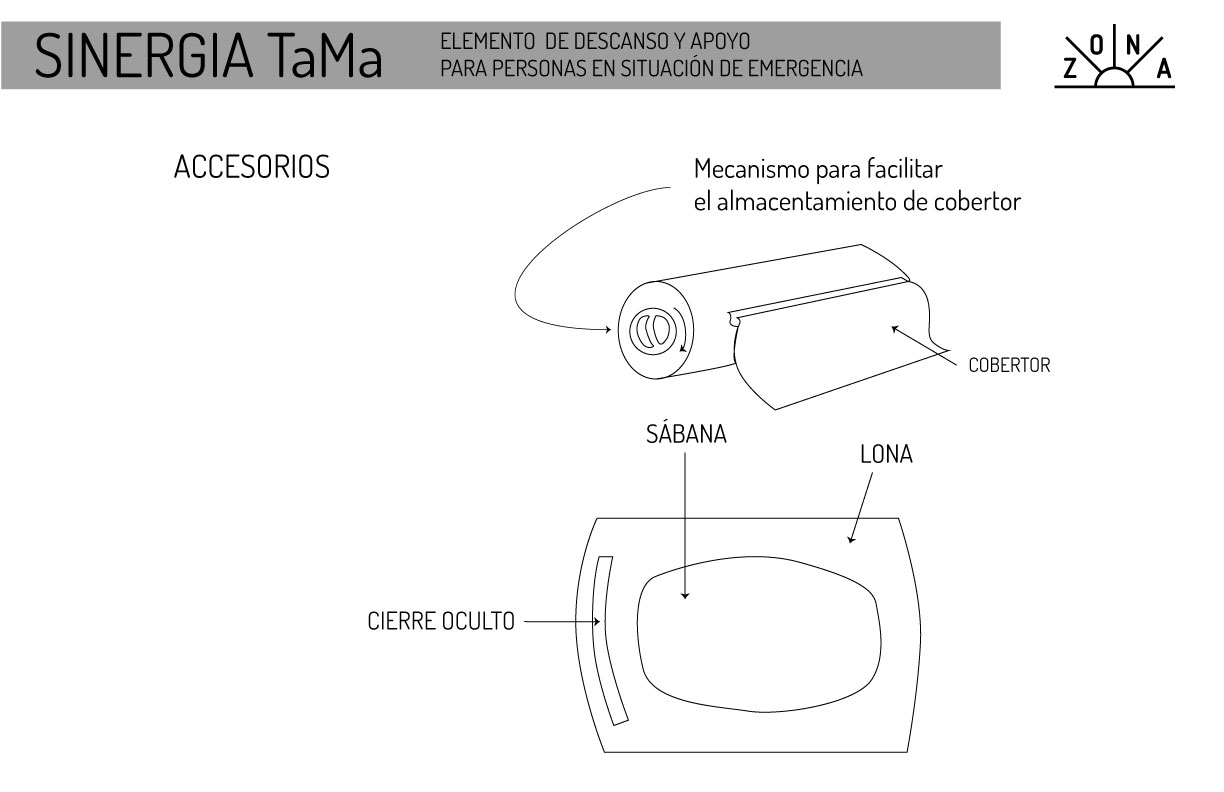 SINERGIA TaMa ELEMENTO DE DESCANSO Y APOYO PARA PERSONAS EN SITUACIÓN DE EMERGENCIA

ZONA

ACCESORIOS

Mecanismo para facilitar el almacentamiento de cobertor

COBERTOR

SÁBANA

LONA

CIERRE OCULTO