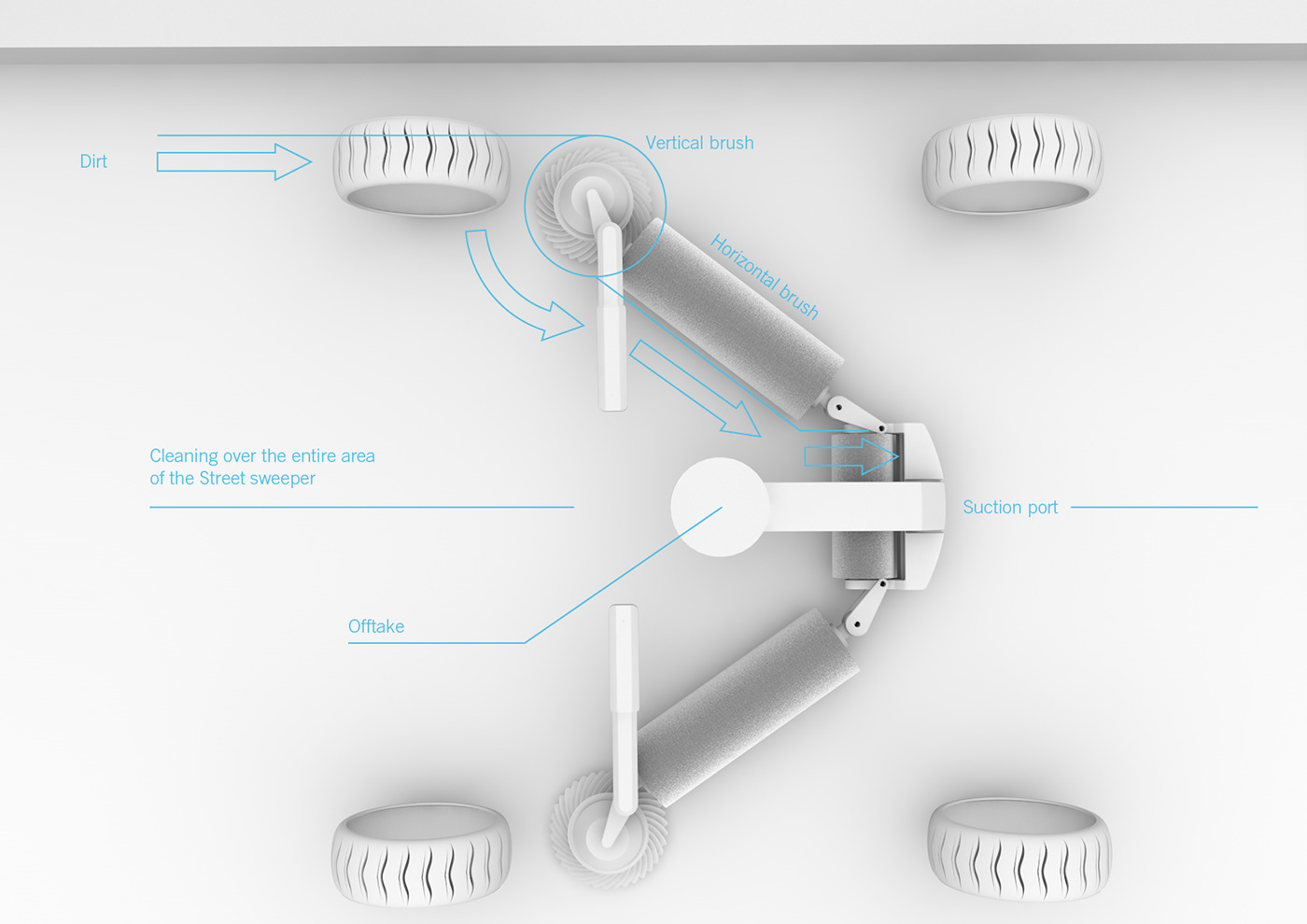 Dirt

Vertical brush

Horizontal brush

Cleaning over the entire area of the Street sweeper

Suction port

Offtake