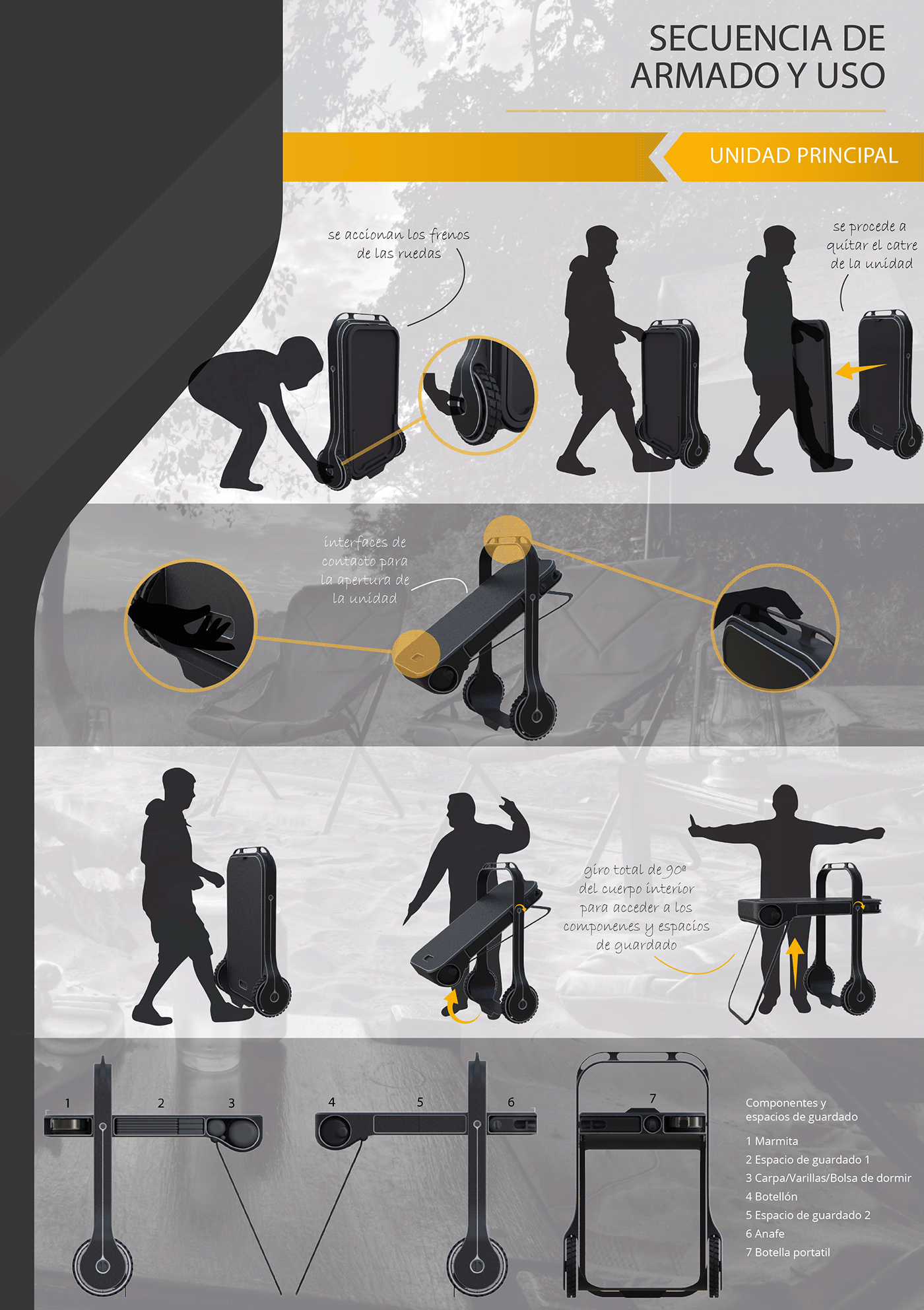 SECUENCIA DE ARMADO Y USO

UNIDAD PRINCIPAL

se accionan los frenos de las ruedas

se procede a quitar el catre de la unidad

interfaces de contacto para la apertura de la unidad

giro total de 90ª del cuerpo interior para acceder a los componenes y espacios de guardado

1 2 3 4 5 6 7

Componentes y espacios de guardado

1 Marmita
2 Espacio de guardado 1
3 Carpa/Varillas/Bolsa de dormir
4 Botellón
5 Espacio de guardado 2
6 Anafe
7 Botella portatil