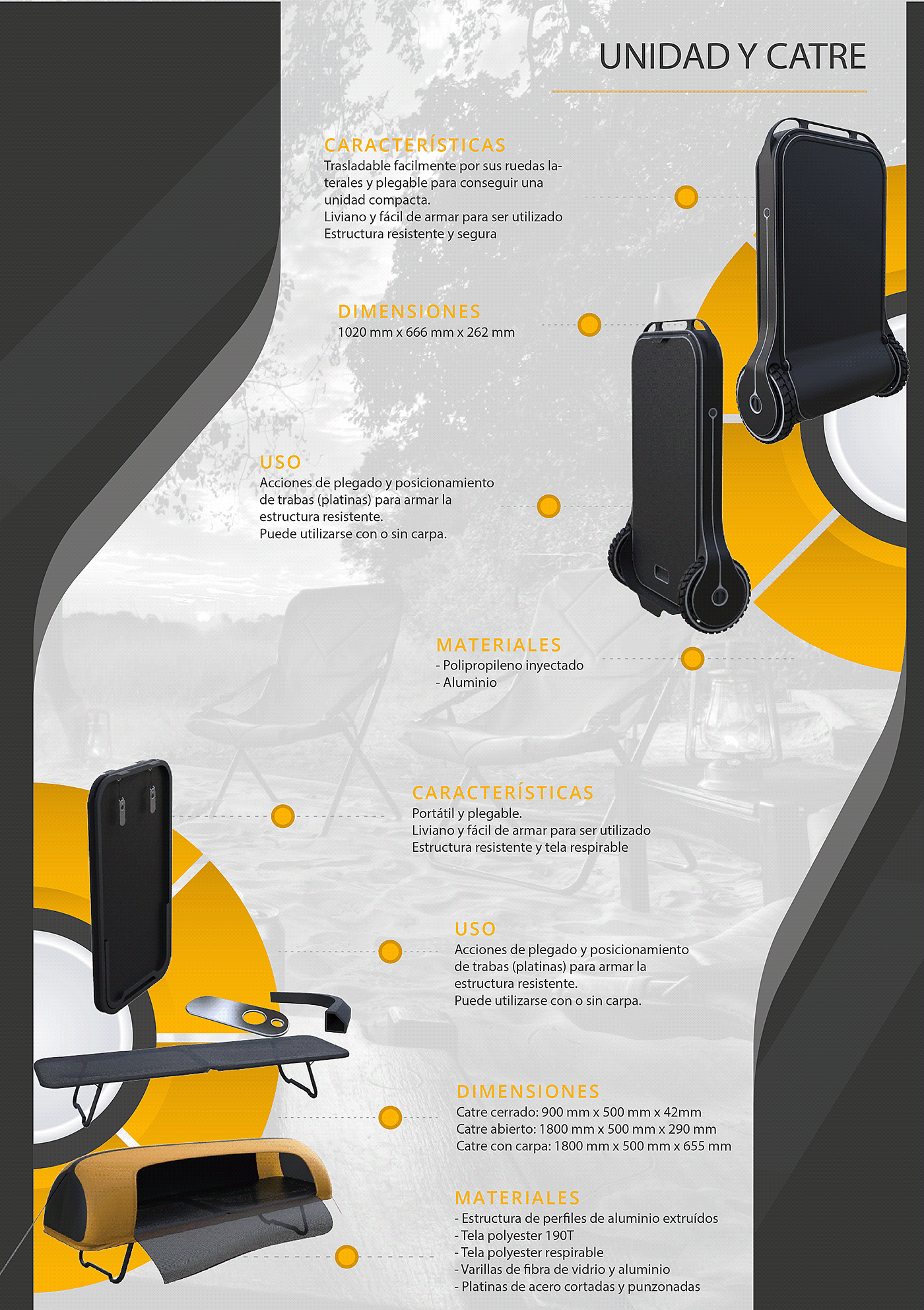 UNIDAD Y CATRE

CARACTERÍSTICAS
Trasladable facilmente por sus ruedas laterales y plegable para conseguir una unidad compacta.
Liviano y fácil de armar para ser utilizado
Estructura resistente y segura

DIMENSIONES
1020 mm x 666 mm x 262 mm

USO
Acciones de plegado y posicionamiento de trabas (platinas) para armar la estructura resistente.
Puede utilizarse con o sin carpa.

MATERIALES
- Polipropileno inyectado
- Aluminio

CARACTERÍSTICAS
Portátil y plegable.
Liviano y fácil de armar para ser utilizado
Estructura resistente y tela respirable

USO
Acciones de plegado y posicionamiento de trabas (platinas) para armar la estructura resistente.
Puede utilizarse con o sin carpa.

DIMENSIONES
Catre cerrado: 900 mm x 500 mm x 42mm
Catre abierto: 1800 mm x 500 mm x 290 mm
Catre con carpa: 1800 mm x 500 mm x 655 mm

MATERIALES
- Estructura de perfiles de aluminio extruídos
- Tela polyester 190T
- Tela polyester respirable
- Varillas de fibra de vidrio y aluminio
- Platinas de acero cortadas y punzonadas