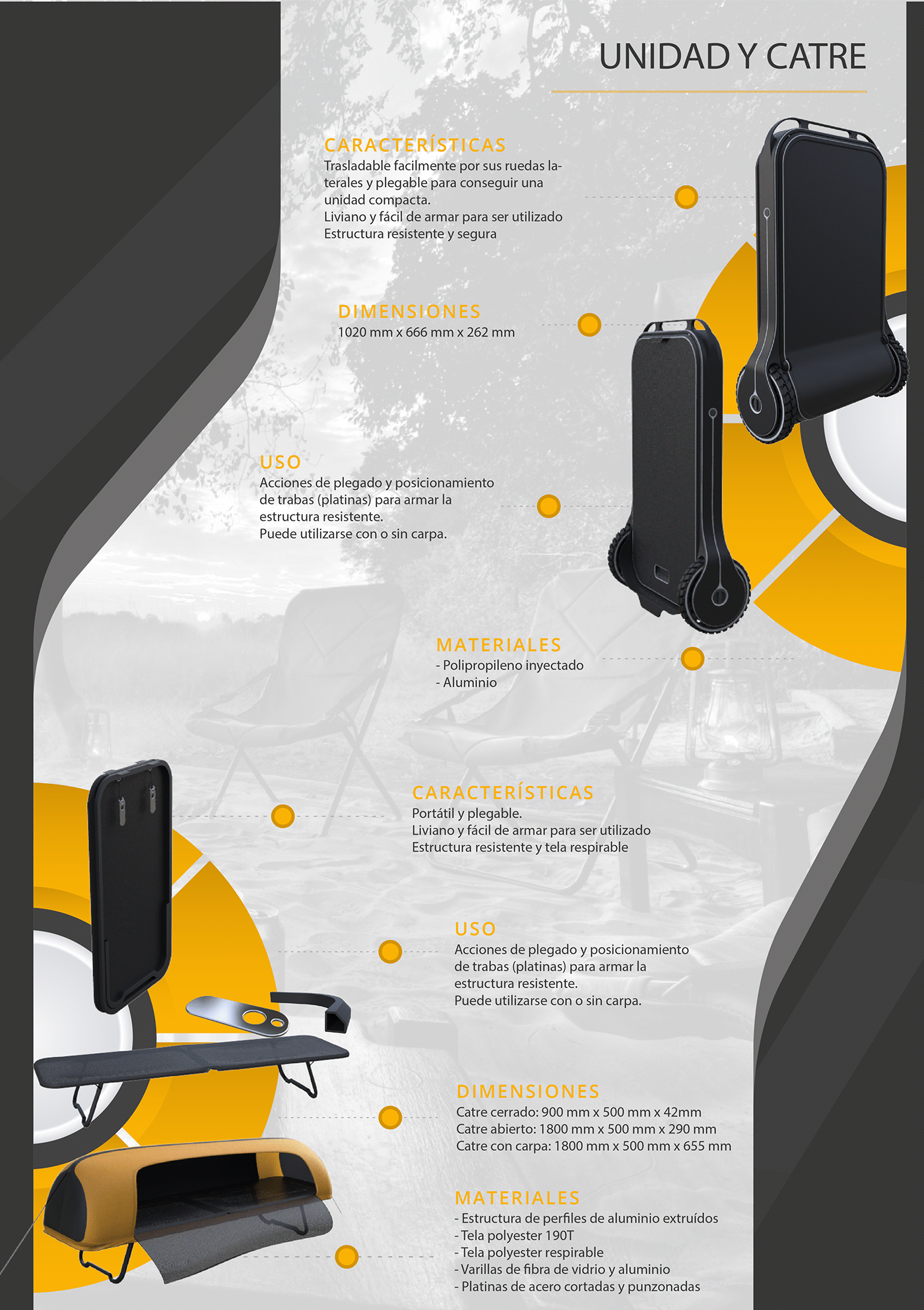 UNIDAD Y CATRE

CARACTERÍSTICAS
Trasladable facilmente por sus ruedas laterales y plegable para conseguir una unidad compacta.
Liviano y fácil de armar para ser utilizado
Estructura resistente y segura

DIMENSIONES
1020 mm x 666 mm x 262 mm

USO
Acciones de plegado y posicionamiento de trabas (platinas) para armar la estructura resistente.
Puede utilizarse con o sin carpa.

MATERIALES
- Polipropileno inyectado
- Aluminio

CARACTERÍSTICAS
Portátil y plegable.
Liviano y fácil de armar para ser utilizado
Estructura resistente y tela respirable

USO
Acciones de plegado y posicionamiento de trabas (platinas) para armar la estructura resistente.
Puede utilizarse con o sin carpa.

DIMENSIONES
Catre cerrado: 900 mm x 500 mm x 42mm
Catre abierto: 1800 mm x 500 mm x 290 mm
Catre con carpa: 1800 mm x 500 mm x 655 mm

MATERIALES
- Estructura de perfiles de aluminio extruídos
- Tela polyester 190T
- Tela polyester respirable
- Varillas de fibra de vidrio y aluminio
- Platinas de acero cortadas y punzonadas