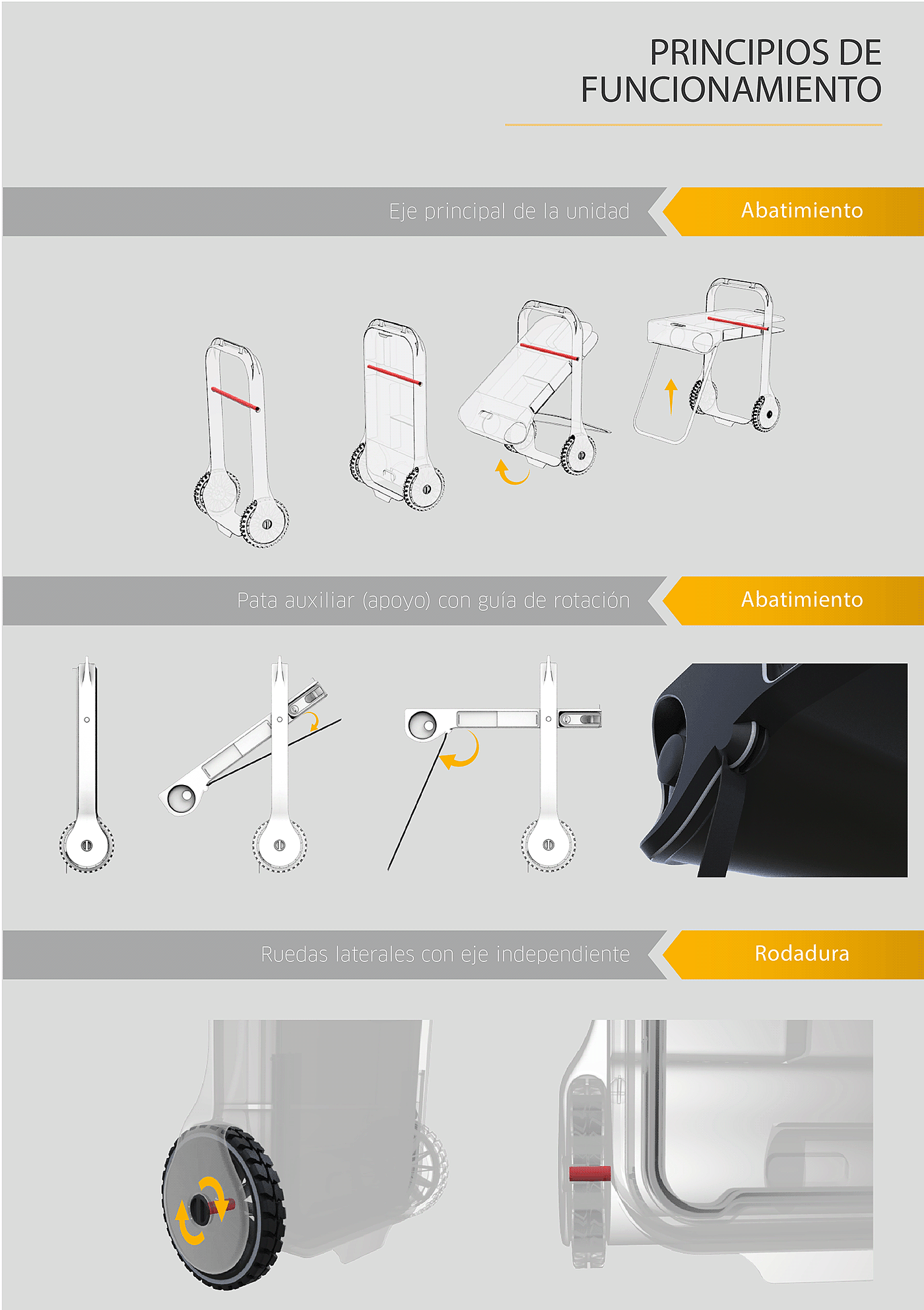 PRINCIPIOS DE FUNCIONAMIENTO

Eje principal de la unidad

Abatimiento

Pata auxiliar (apoyo) con guía de rotación

Abatimiento

Ruedas laterales con eje independiente

Rodadura