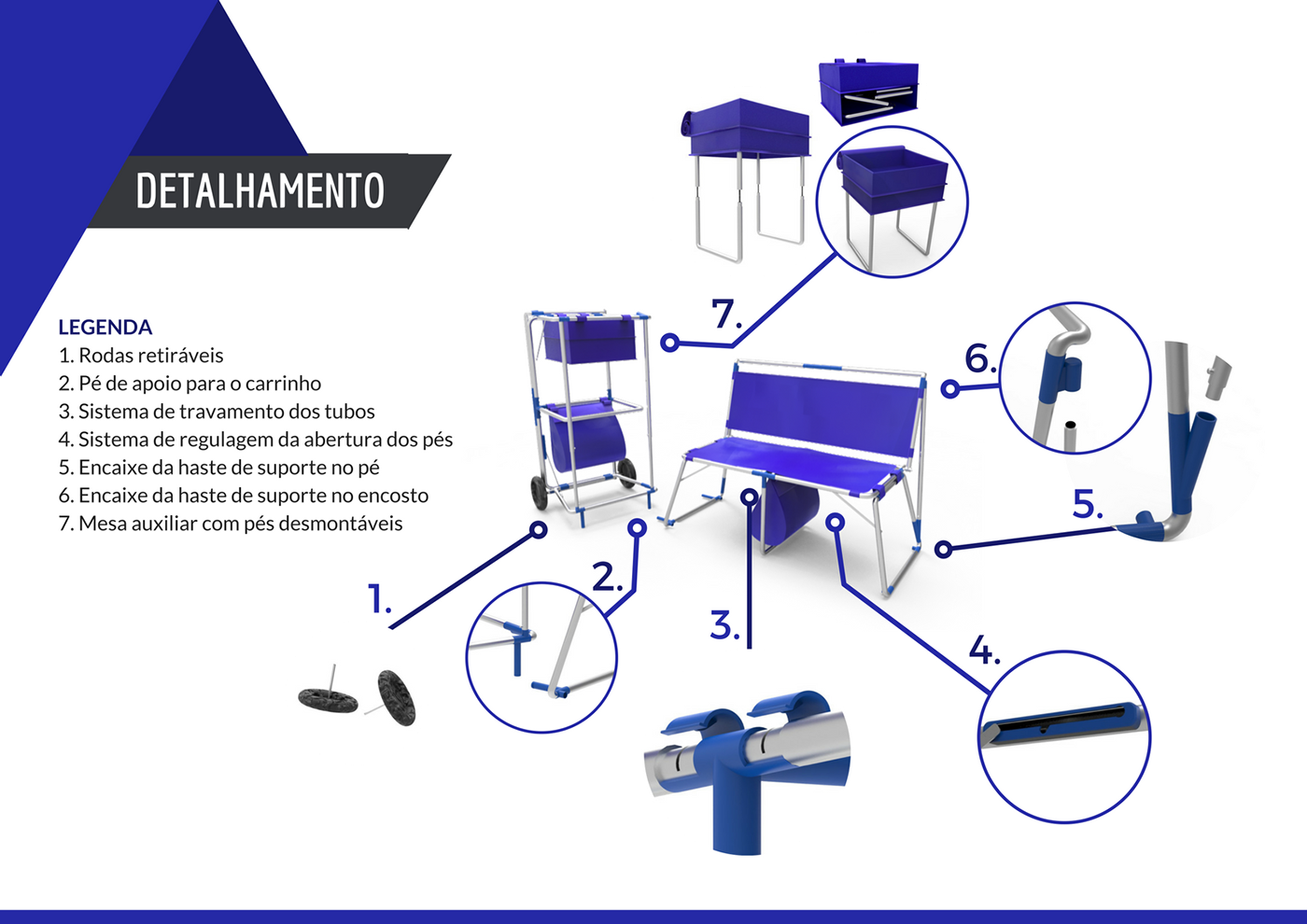 DETALHAMENTO

LEGENDA
1. Rodas retiráveis
2. Pé de apoio para o carrinho
3. Sistema de travamento dos tubos
4. Sistema de regulagem da abertura dos pés
5. Encaixe da haste de suporte no pé
6. Encaixe da haste de suporte no encosto
7. Mesa auxiliar com pés desmontáveis

7.

6.

5.

1.

2.

3.

4.