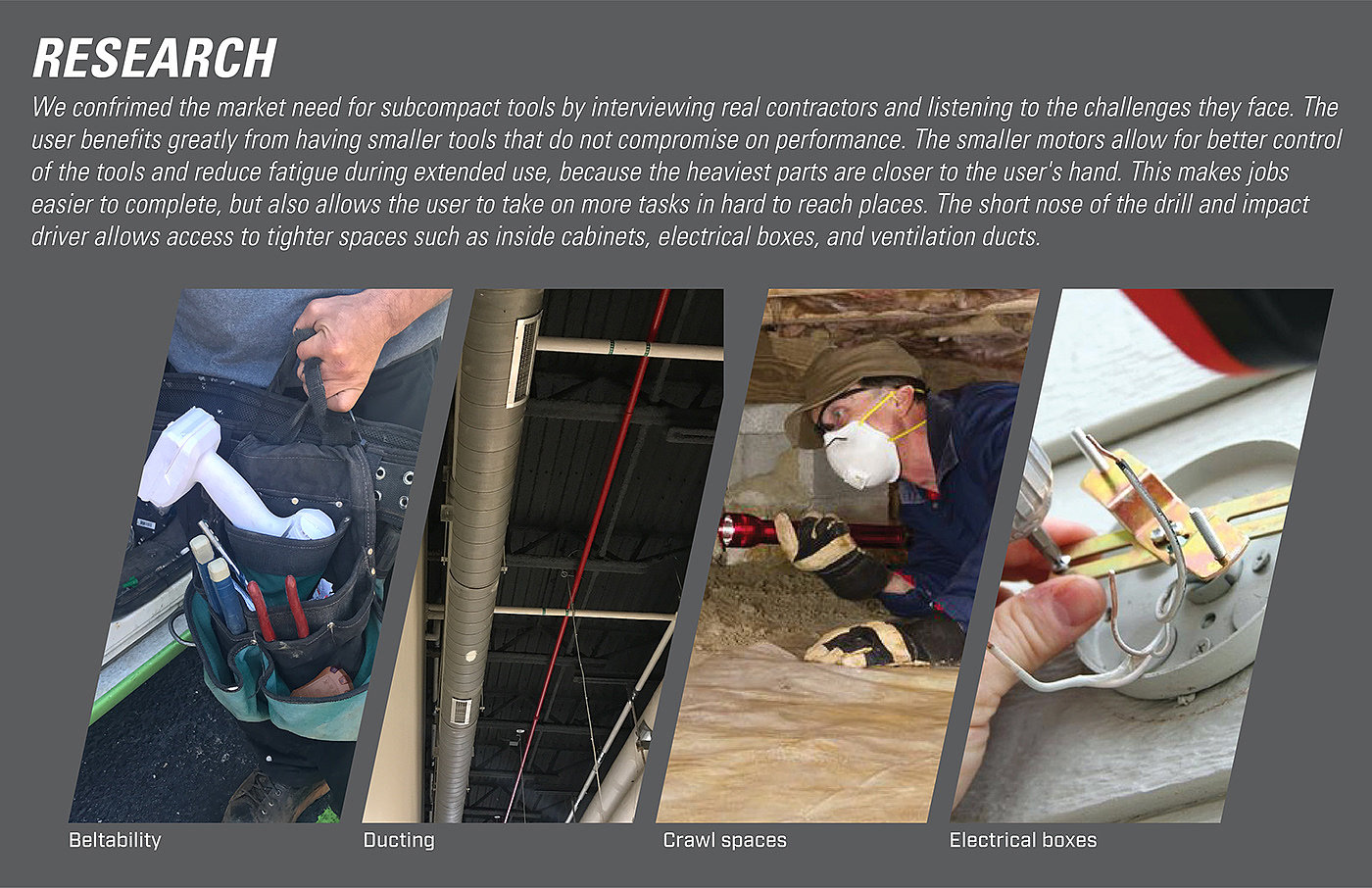 RESEARCH

We confrimed the market need for subcompact tools by interviewing real contractors and listening to the challenges they face. The user benefits greatly from having smaller tools that do not compromise on performance. The smaller motors allow for better control of the tools and reduce fatigue during extended use, because the heaviest parts are closer to the user's hand. This makes jobs easier to complete, but also allows the user to take on more tasks in hard to reach places. The short nose of the drill and impact driver allows access to tighter spaces such as inside cabinets, electrical boxes, and ventilation ducts.

Beltability

Ducting

Crawl spaces

Electrical boxes