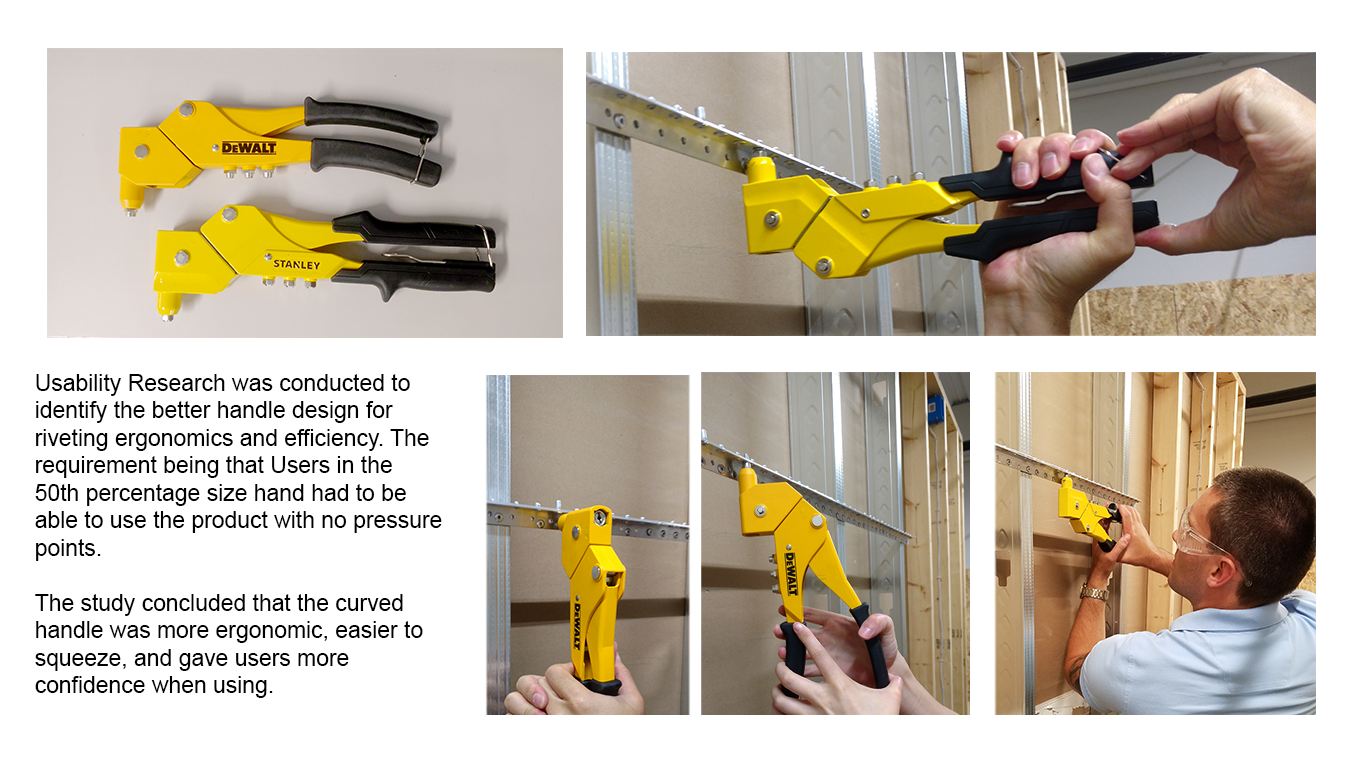 DEWALT

STANLEY

Usability Research was conducted to identify the better handle design for riveting ergonomics and efficiency. The requirement being that Users in the 50th percentage size hand had to be able to use the product with no pressure points.

The study concluded that the curved handle was more ergonomic, easier to squeeze, and gave users more confidence when using.

DEWALT

DEWALT