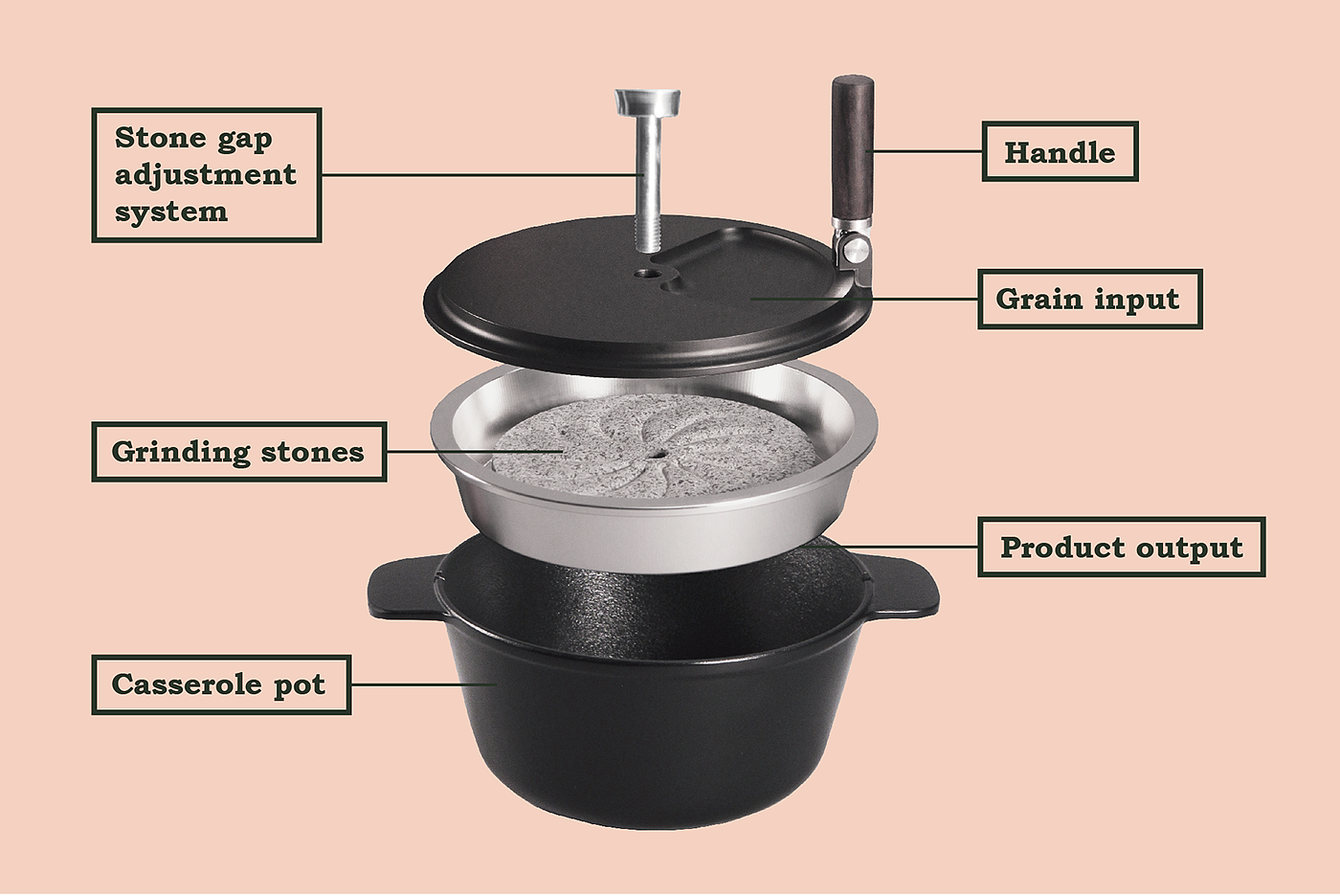 Stone gap adjustment system

Handle

Grain input

Grinding stones

Product output

Casserole pot