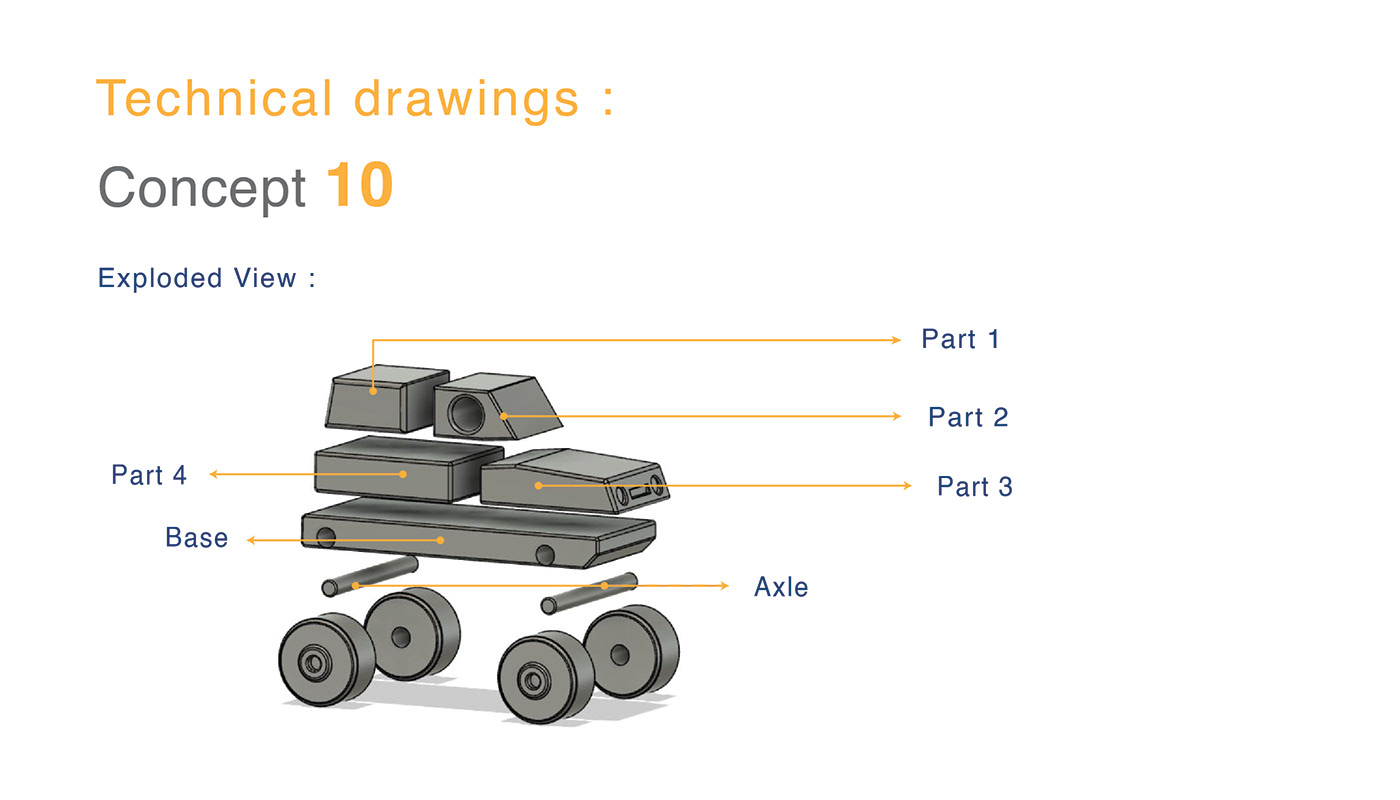 Technical drawings :

Concept 10

Exploded View :

Part 1

Part 2

Part 4

Part 3

Base

Axle