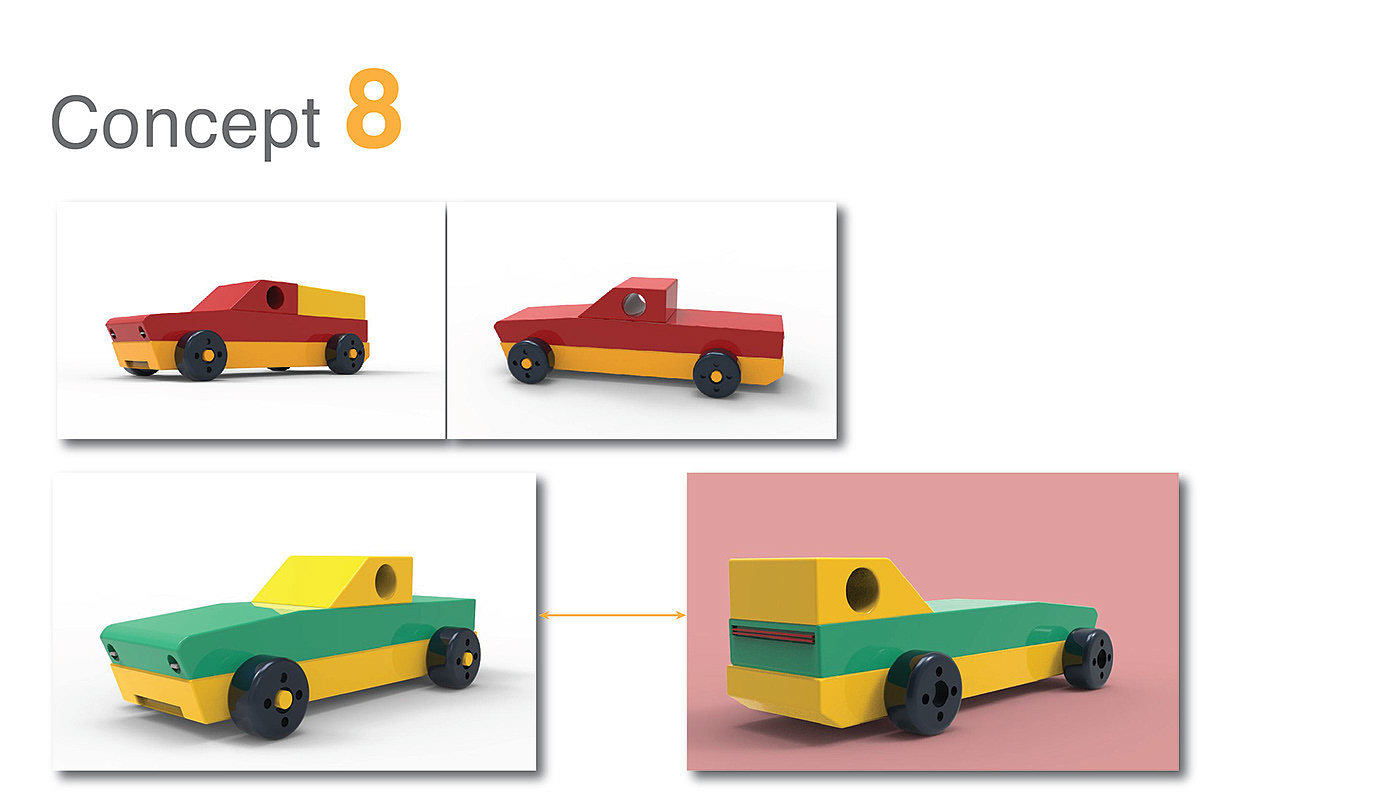 Concept 8