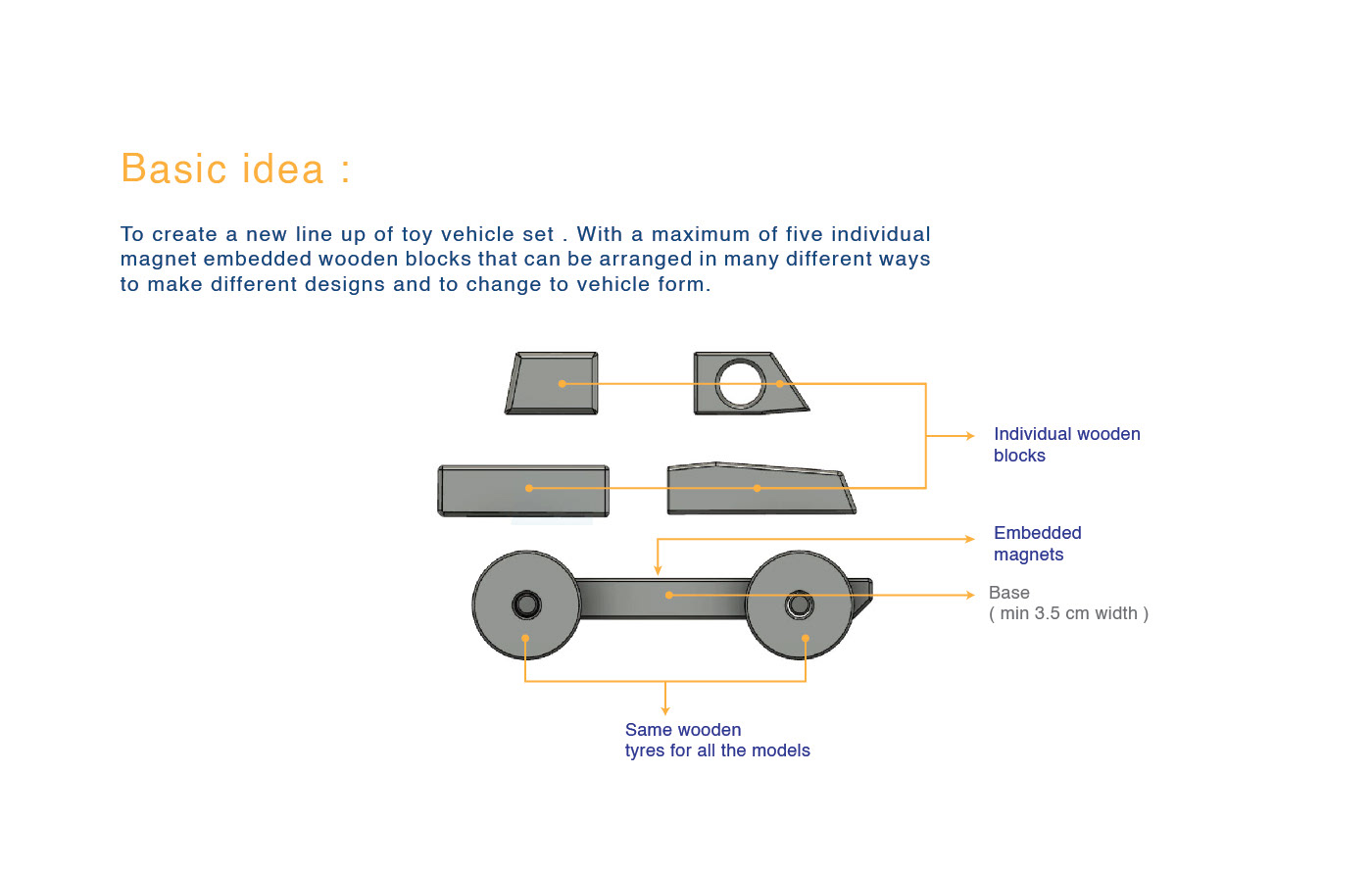 Basic idea :

To create a new line up of toy vehicle set . With a maximum of five individual magnet embedded wooden blocks that can be arranged in many different ways to make different designs and to change to vehicle form.

Individual wooden blocks

Embedded magnets

Base
( min 3.5 cm width )

Same wooden tyres for all the models