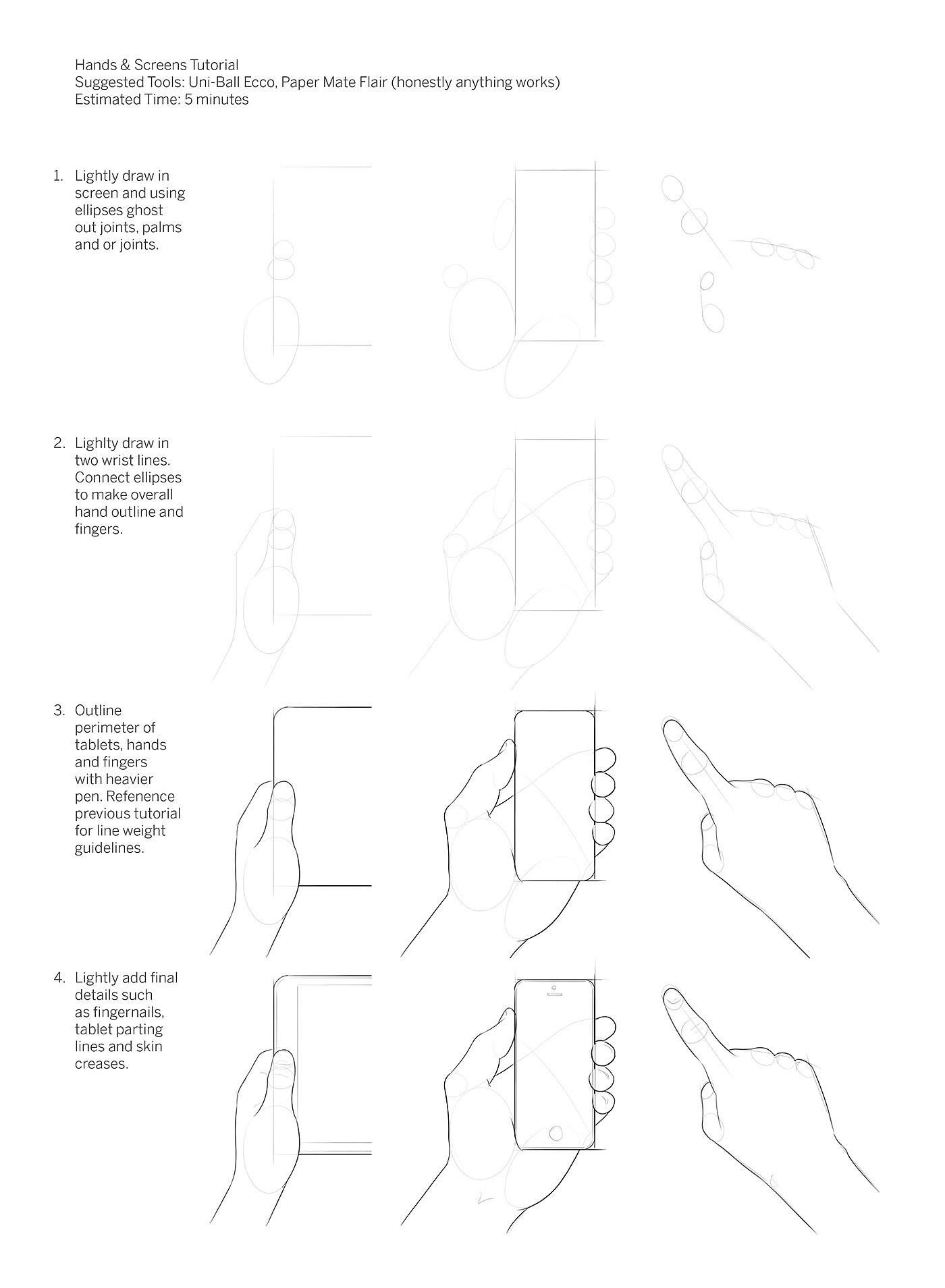 Hands & Screens Tutorial
Suggested Tools: Uni-Ball Ecco, Paper Mate Flair (honestly anything works)
Estimated Time: 5 minutes

1. Lightly draw in screen and using ellipses ghost out joints, palms and or joints.

2. Lighlty draw in two wrist lines. Connect ellipses to make overall hand outline and fingers.

3. Outline perimeter of tablets, hands and fingers with heavier pen. Refenence previous tutorial for line weight guidelines.

4. Lightly add final details such as fingernails, tablet parting lines and skin creases.