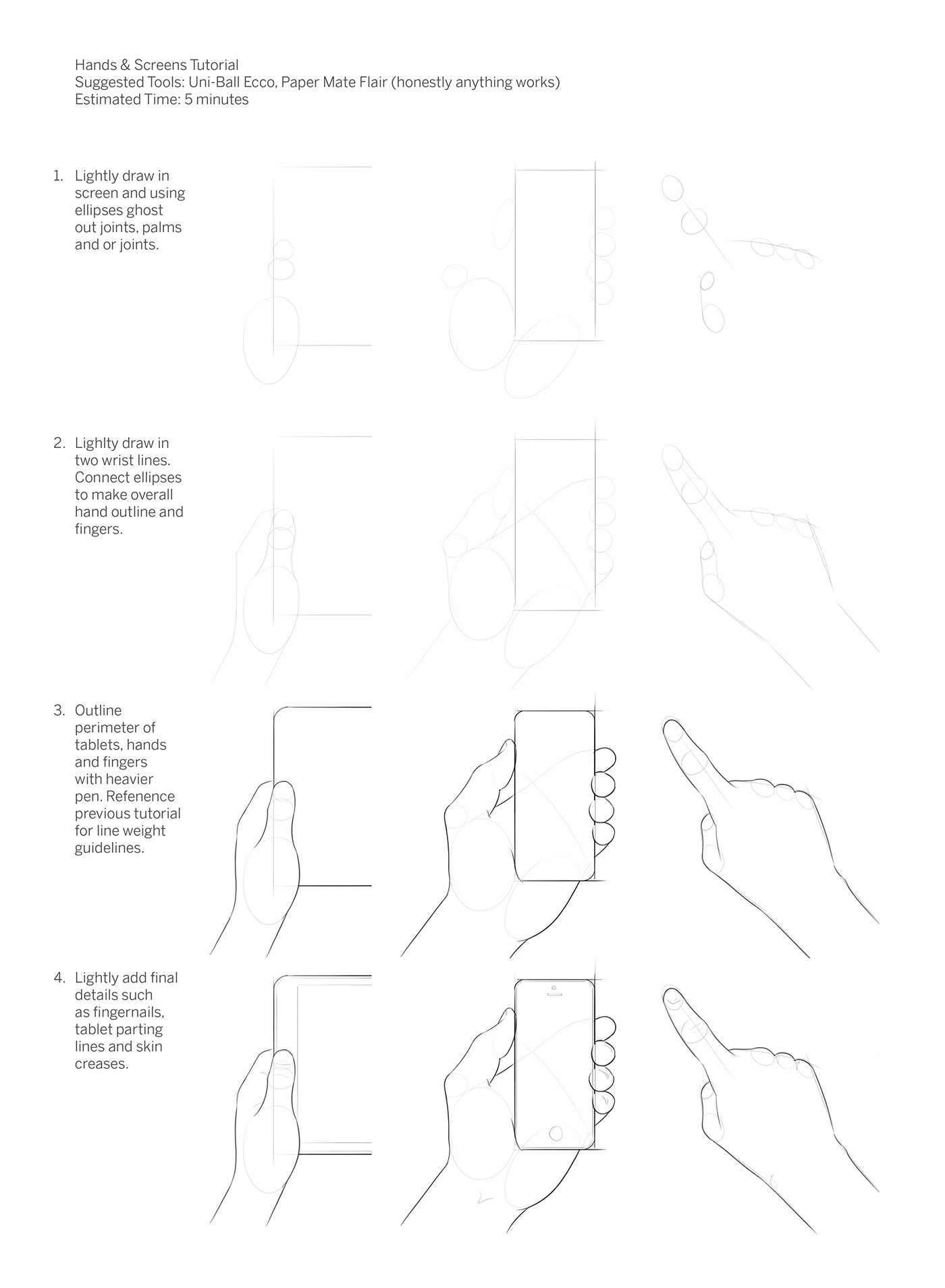 Hands & Screens Tutorial
Suggested Tools: Uni-Ball Ecco, Paper Mate Flair (honestly anything works)
Estimated Time: 5 minutes

1. Lightly draw in screen and using ellipses ghost out joints, palms and or joints.

2. Lighlty draw in two wrist lines. Connect ellipses to make overall hand outline and fingers.

3. Outline perimeter of tablets, hands and fingers with heavier pen. Refenence previous tutorial for line weight guidelines.

4. Lightly add final details such as fingernails, tablet parting lines and skin creases.