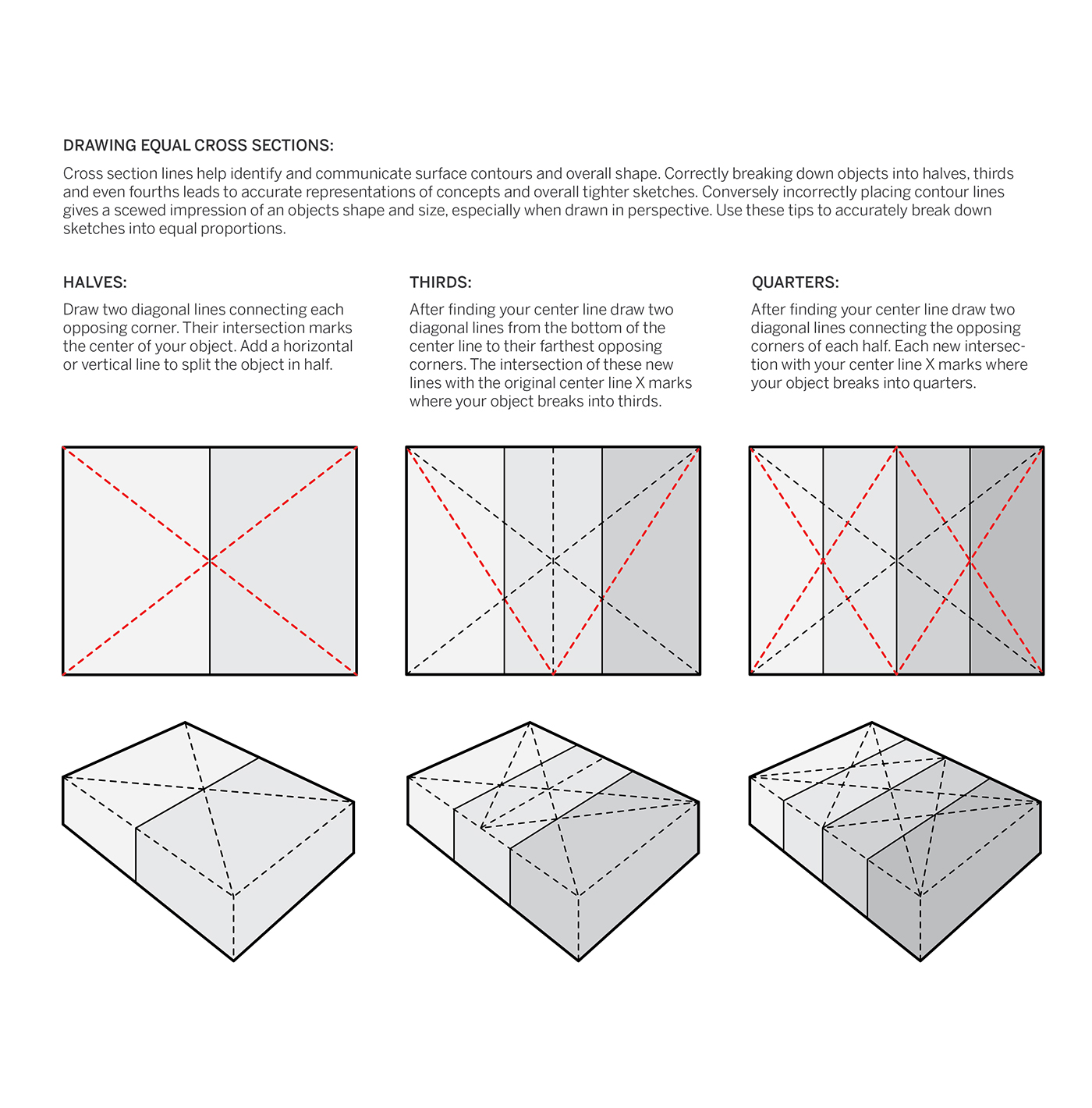 DRAWING EQUAL CROSS SECTIONS:

Cross section lines help identify and communicate surface contours and overall shape. Correctly breaking down objects into halves, thirds and even fourths leads to accurate representations of concepts and overall tighter sketches. Conversely incorrectly placing contour lines gives a scewed impression of an objects shape and size, especially when drawn in perspective. Use these tips to accurately break down sketches into equal proportions.

HALVES:

Draw two diagonal lines connecting each opposing corner. Their intersection marks the center of your object. Add a horizontal or vertical line to split the object in half.

THIRDS:

After finding your center line draw two diagonal lines from the bottom of the center line to their farthest opposing corners. The intersection of these new lines with the original center line X marks where your object breaks into thirds.

QUARTERS:

After finding your center line draw two diagonal lines connecting the opposing corners of each half. Each new intersection with your center line X marks where your object breaks into quarters.