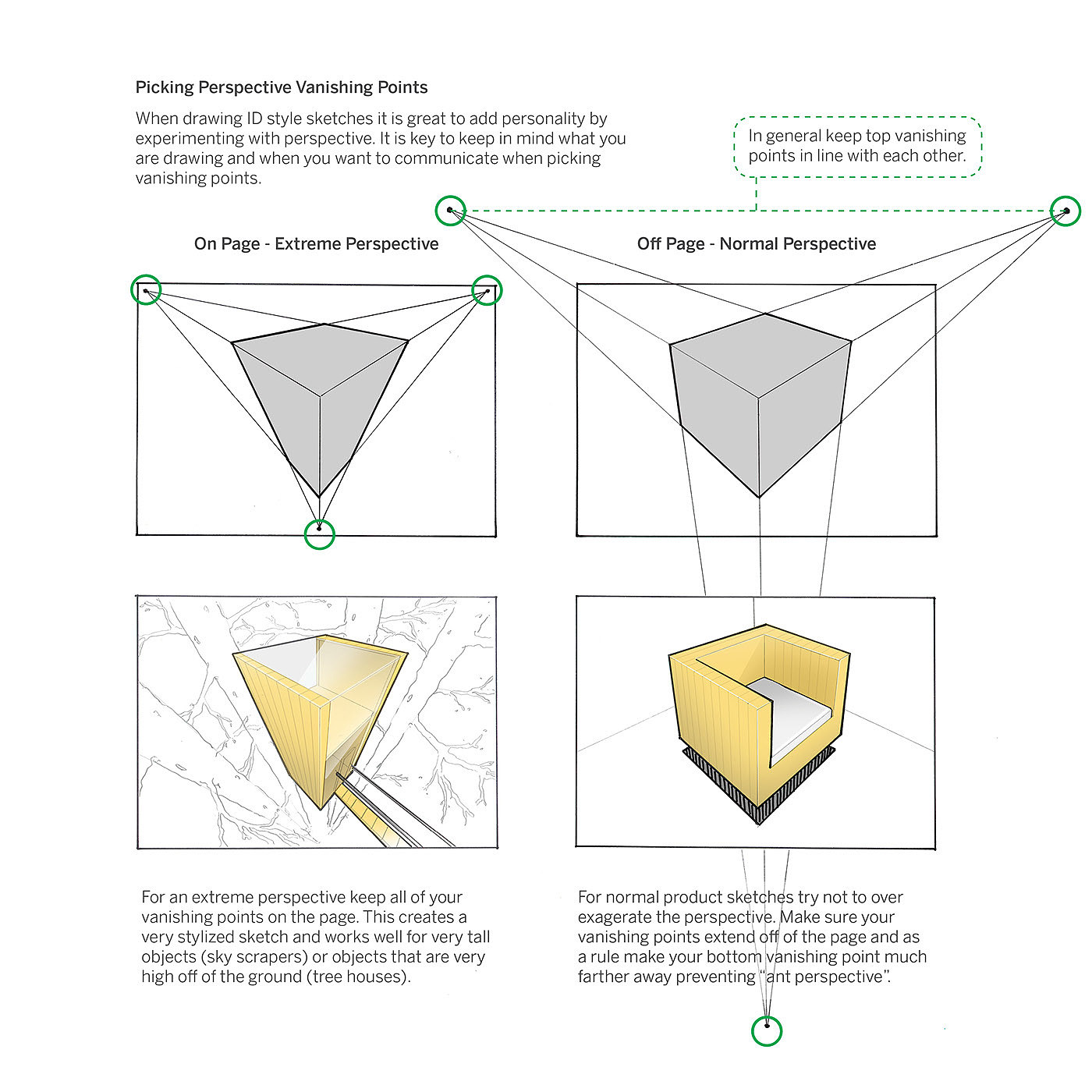 Picking Perspective Vanishing Points

When drawing ID style sketches it is great to add personality by experimenting with perspective. It is key to keep in mind what you are drawing and when you want to communicate when picking vanishing points.

In general keep top vanishing points in line with each other.

On Page - Extreme Perspective

Off Page - Normal Perspective

For an extreme perspective keep all of your vanishing points on the page. This creates a very stylized sketch and works well for very tall objects (sky scrapers) or objects that are very high off of the ground (tree houses).

For normal product sketches try not to over exagerate the perspective. Make sure your vanishing points extend off of the page and as a rule make your bottom vanishing point much farther away preventing "ant perspective".