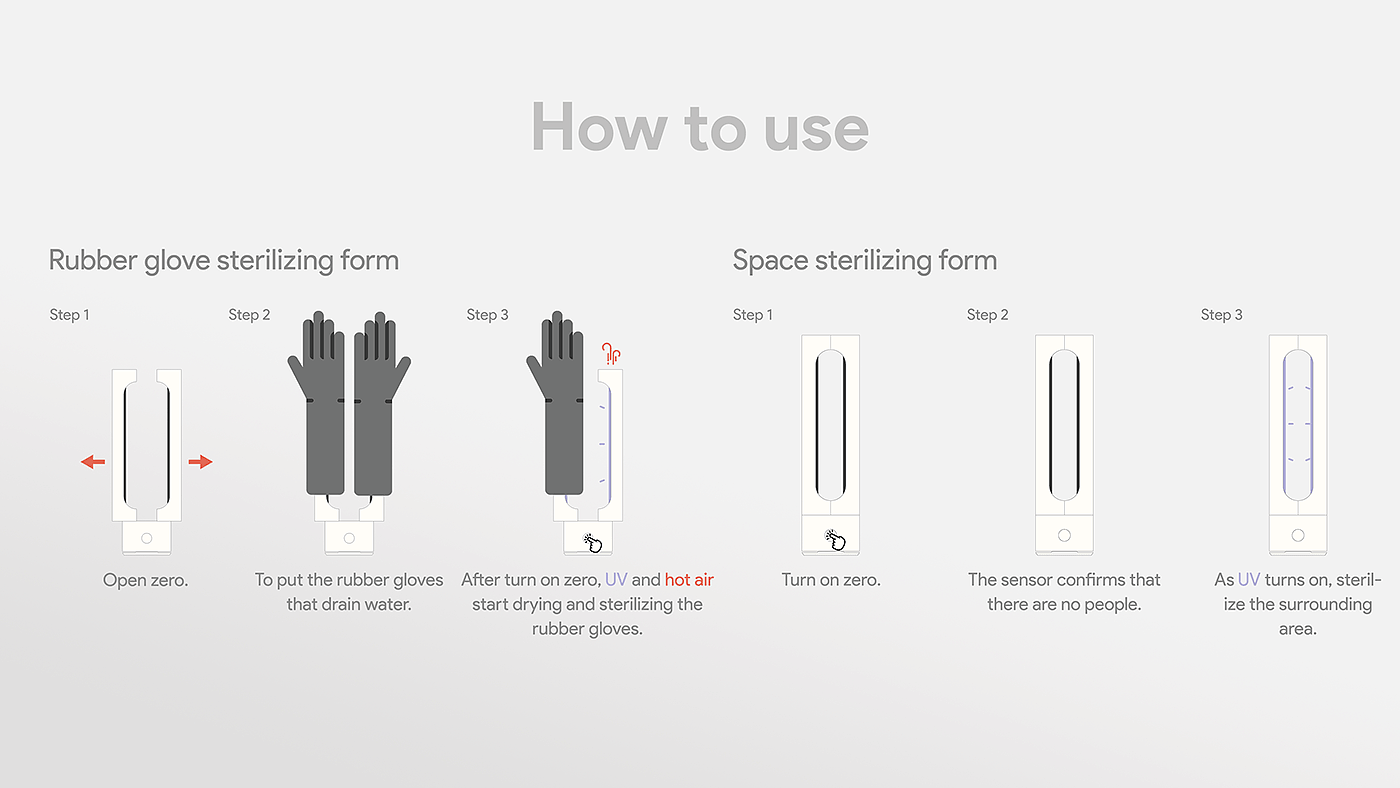 How to use

Rubber glove sterilizing form

Step 1

Open zero.

Step 2

To put the rubber gloves that drain water.

Step 3

After turn on zero, UV and hot air start drying and sterilizing the rubber gloves.

Space sterilizing form

Step 1

Turn on zero.

Step 2

The sensor confirms that there are no people.

Step 3

As UV turns on, sterilize the surrounding area.