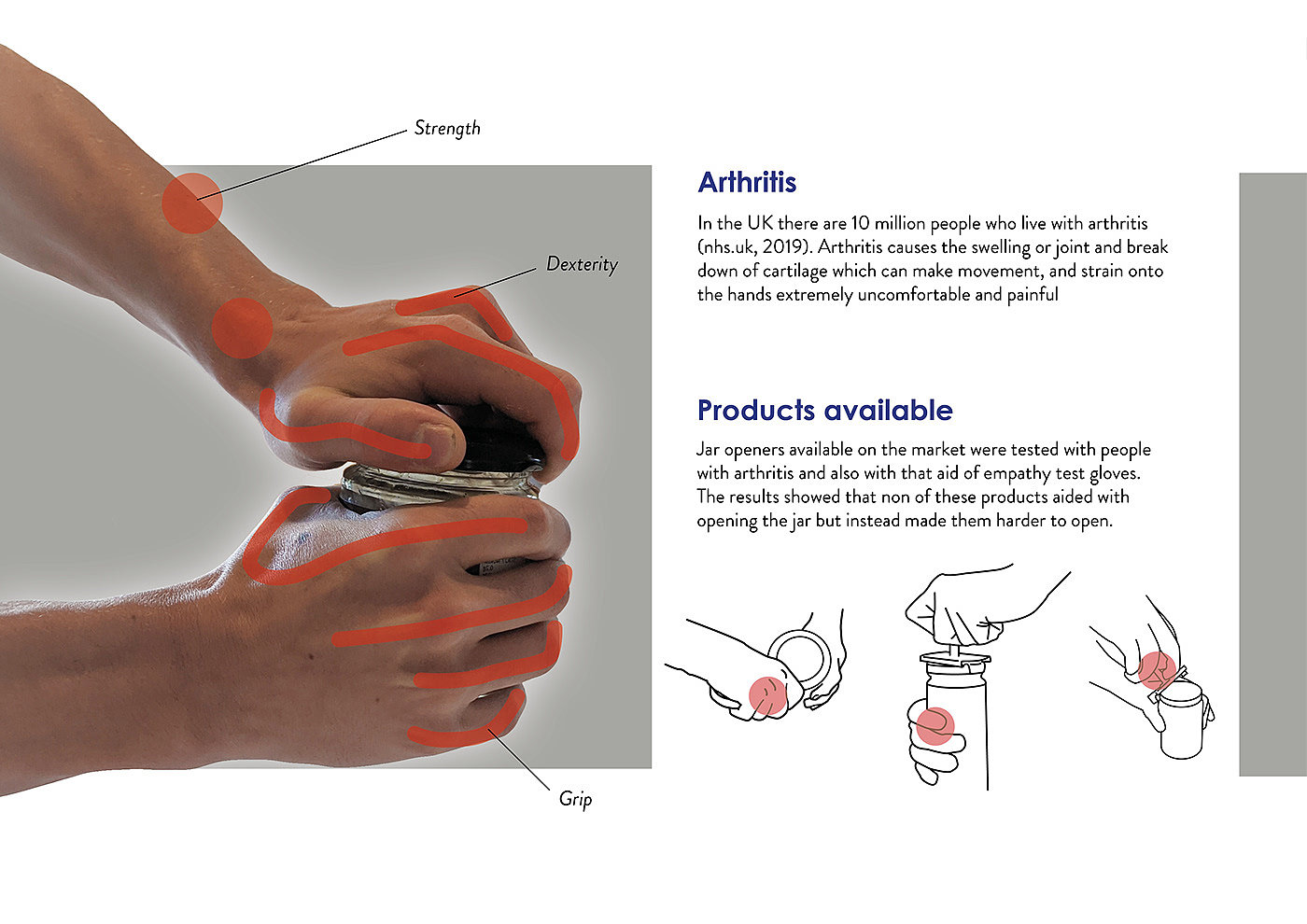 Strength

Dexterity

Grip

Arthritis

In the UK there are 10 million people who live with arthritis (nhs.uk, 2019). Arthritis causes the swelling or joint and break down of cartilage which can make movement, and strain onto the hands extremely uncomfortable and painful

Products available

Jar openers available on the market were tested with people with arthritis and also with that aid of empathy test gloves. The results showed that non of these products aided with opening the jar but instead made them harder to open.