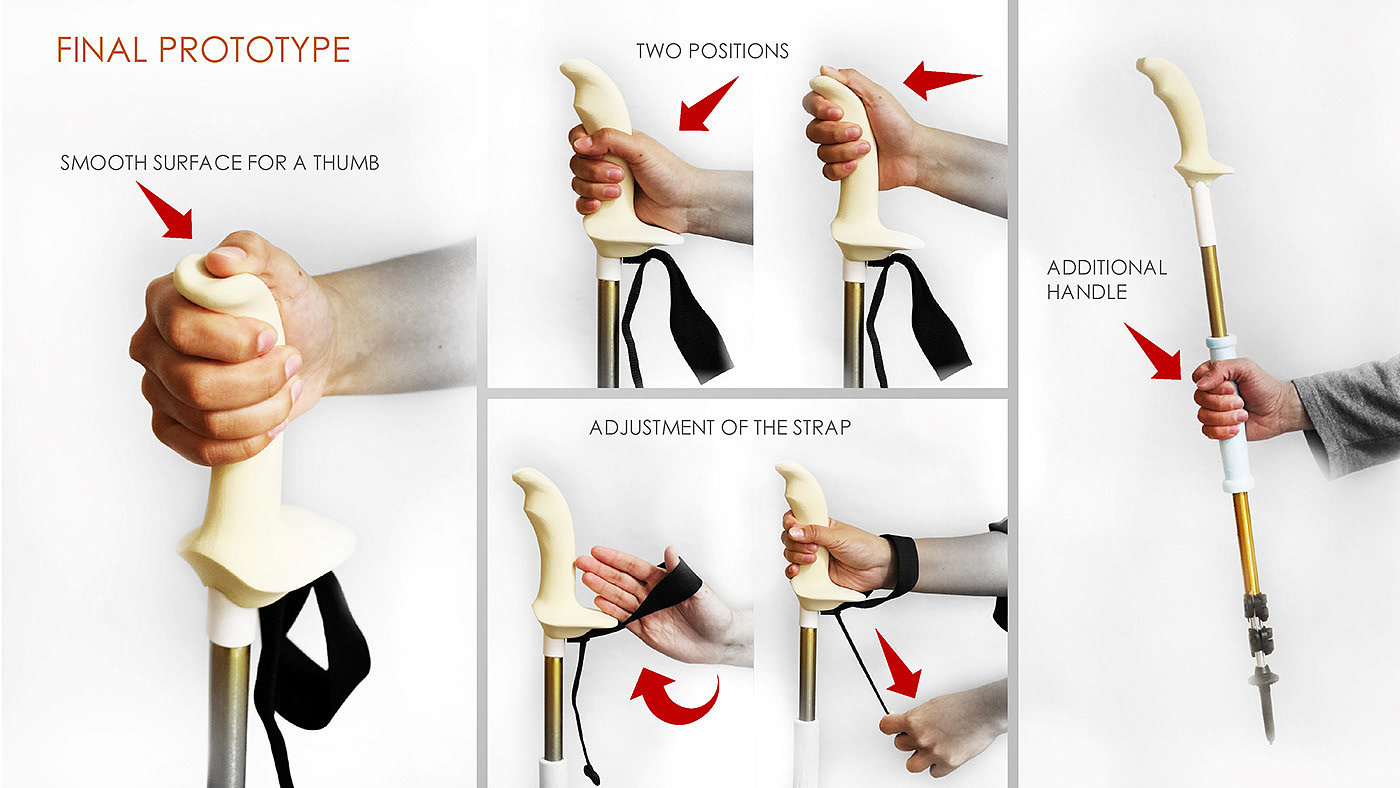 FINAL PROTOTYPE

SMOOTH SURFACE FOR A THUMB

TWO POSITIONS

ADJUSTMENT OF THE STRAP

ADDITIONAL HANDLE