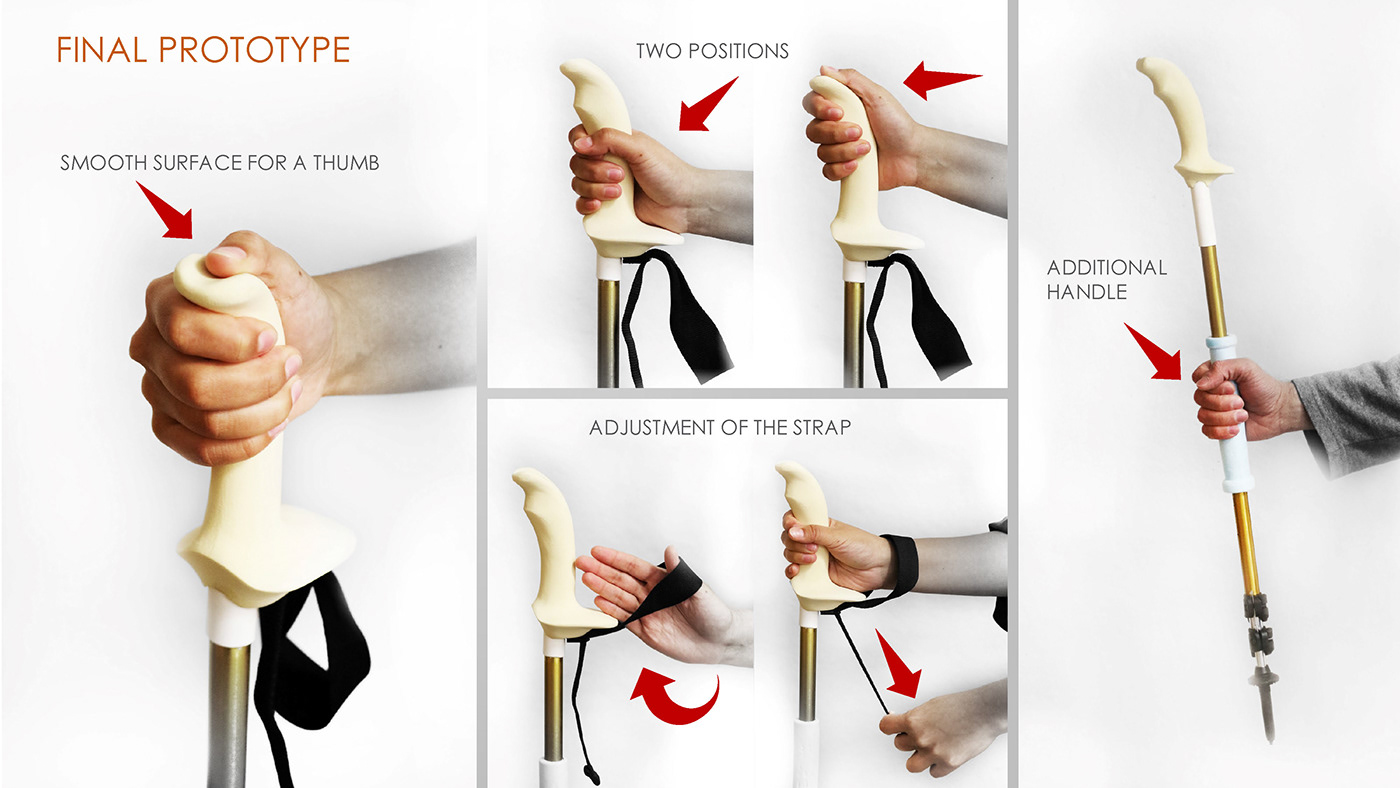 FINAL PROTOTYPE

SMOOTH SURFACE FOR A THUMB

TWO POSITIONS

ADJUSTMENT OF THE STRAP

ADDITIONAL HANDLE