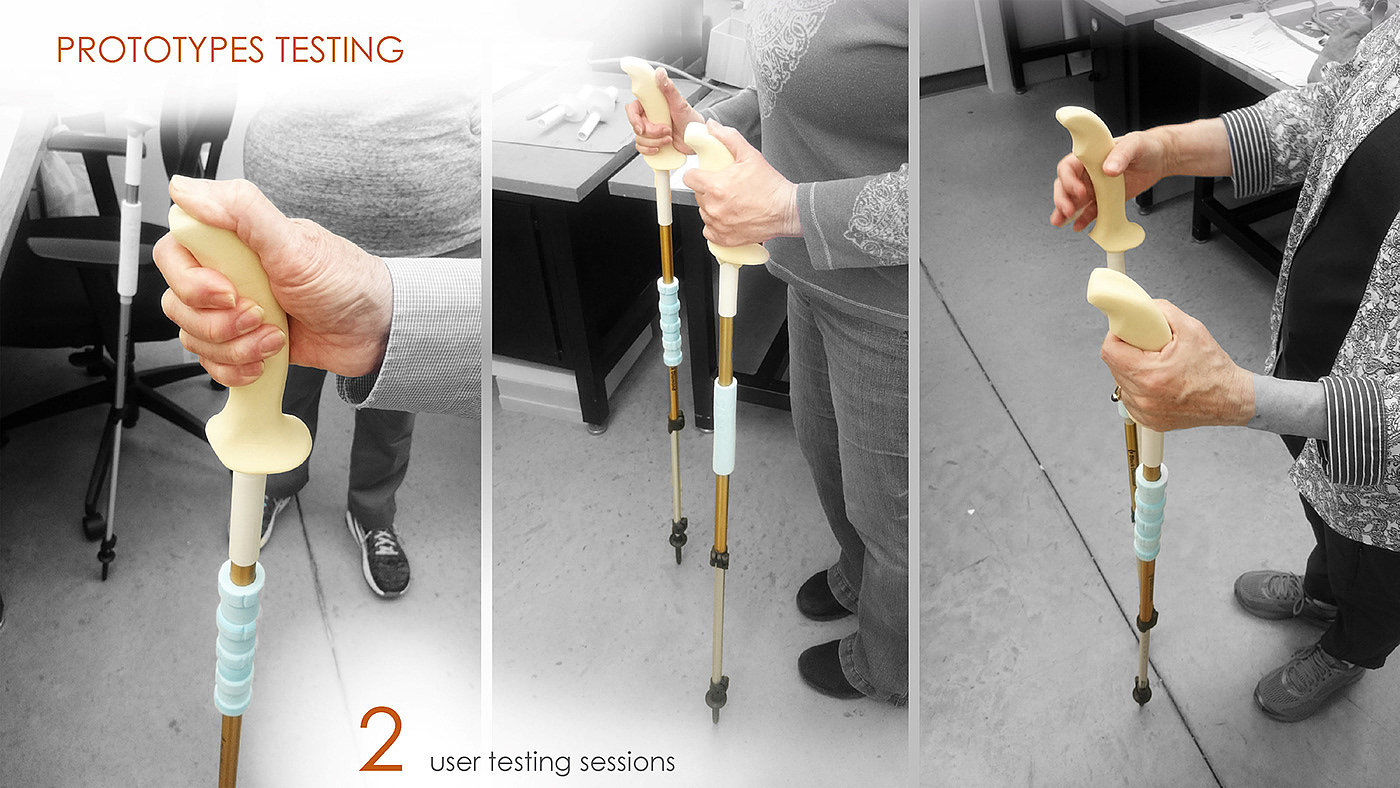 PROTOTYPES TESTING

2 user testing sessions