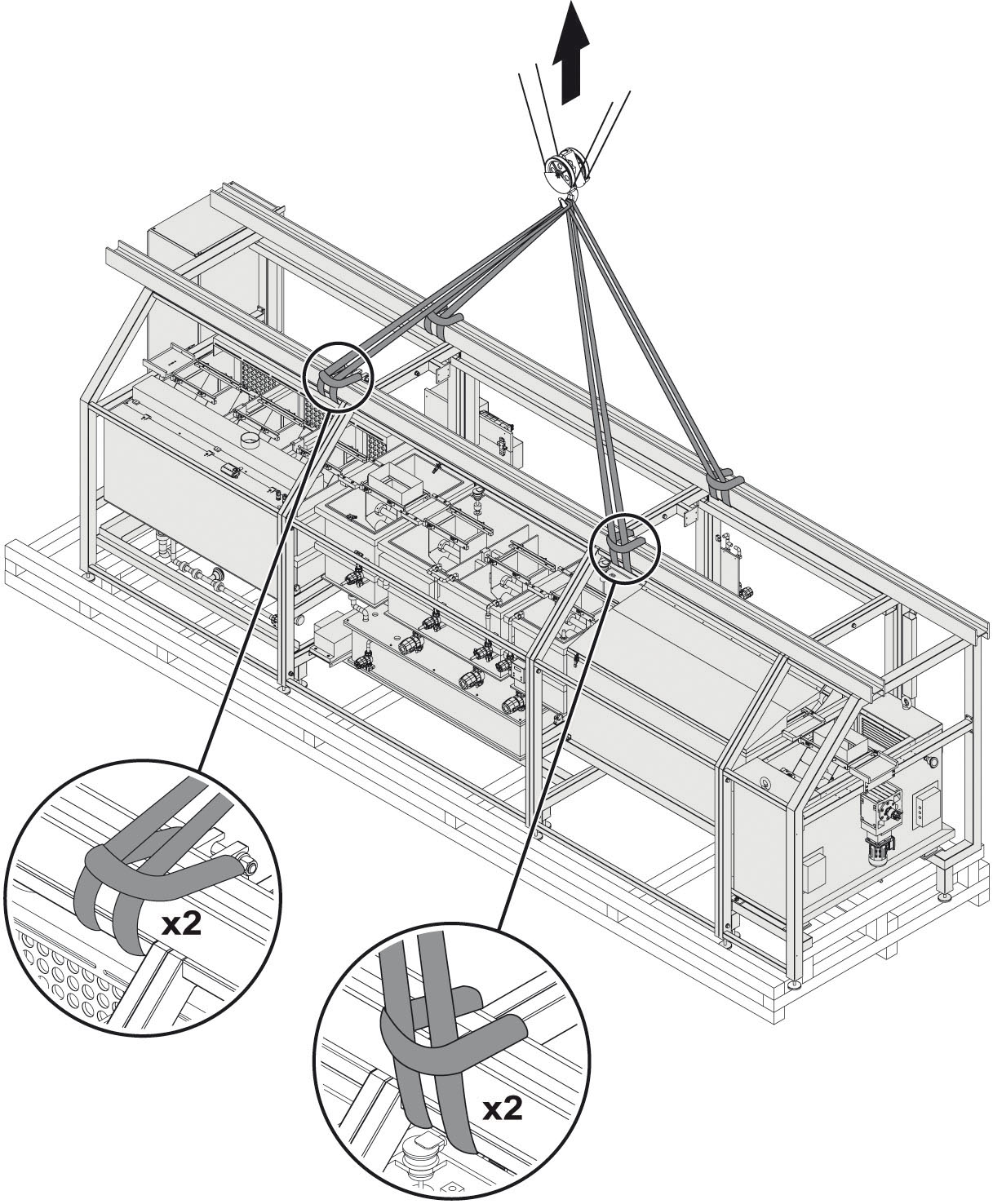 x2

x2